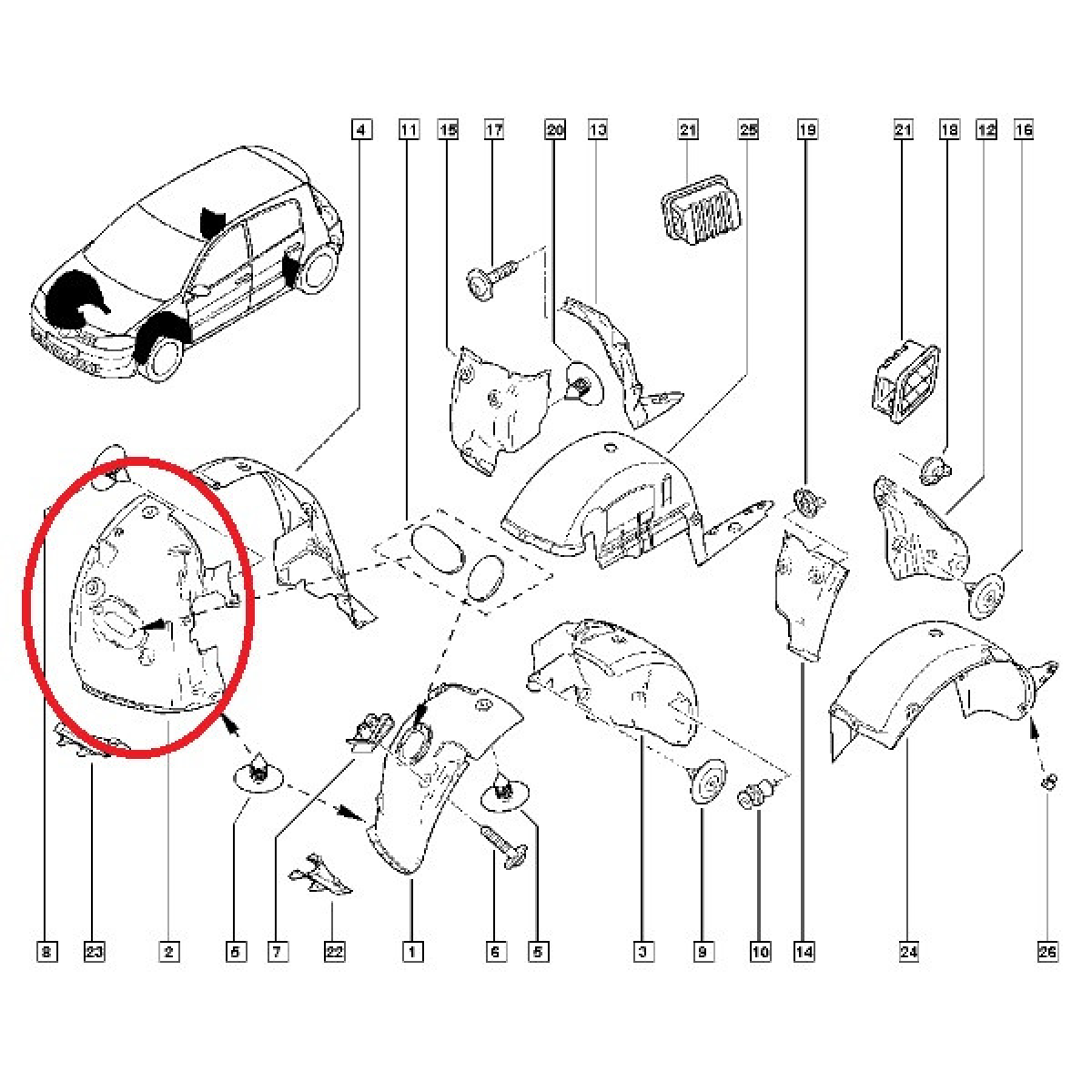 4
11
15
17
20
13
21
25
19
21
18
12
16
8
23
2
5
7
22
1
6
5
3
9
10
14
24
26