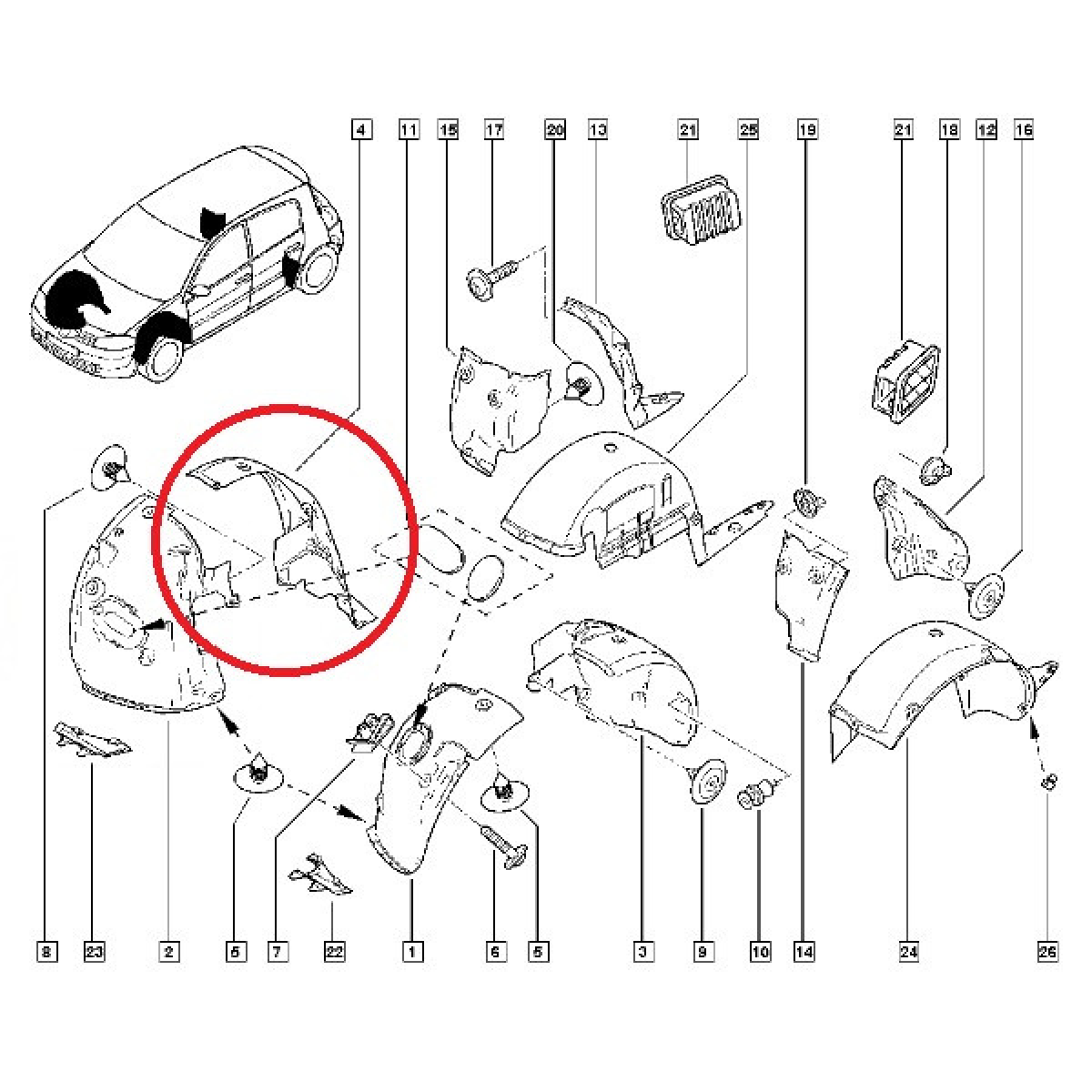 4
11
15
17
20
13
21
25
19
21
18
12
16

8
23
2
5
7
22
1
6
5
3
9
10
14
24
26