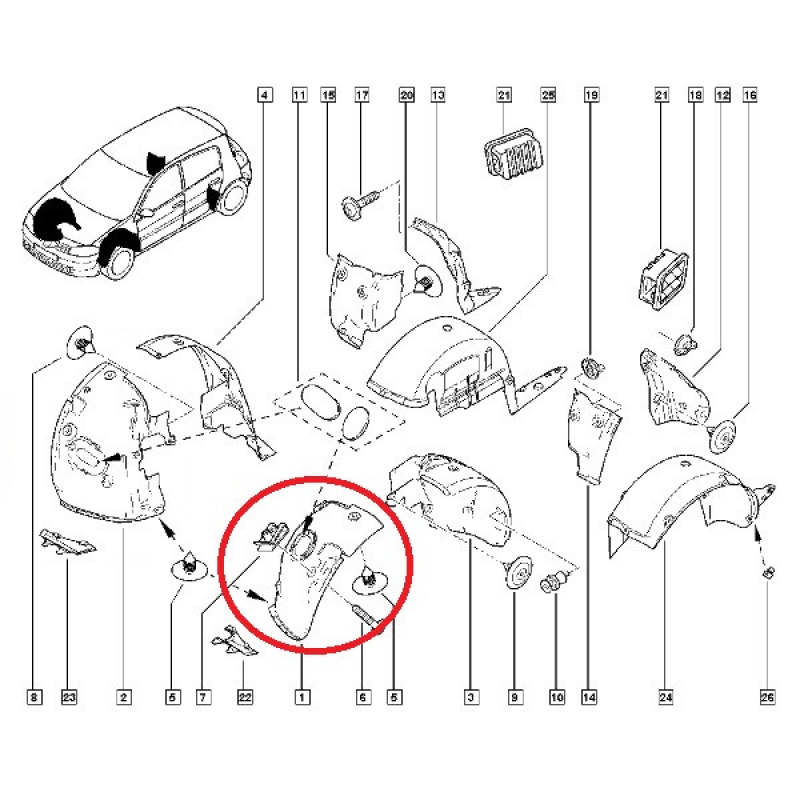 4
11
15
17
20
13
21
25
19
21
18
12
16
8
23
2
5
7
22
1
6
5
3
9
10
14
24
26