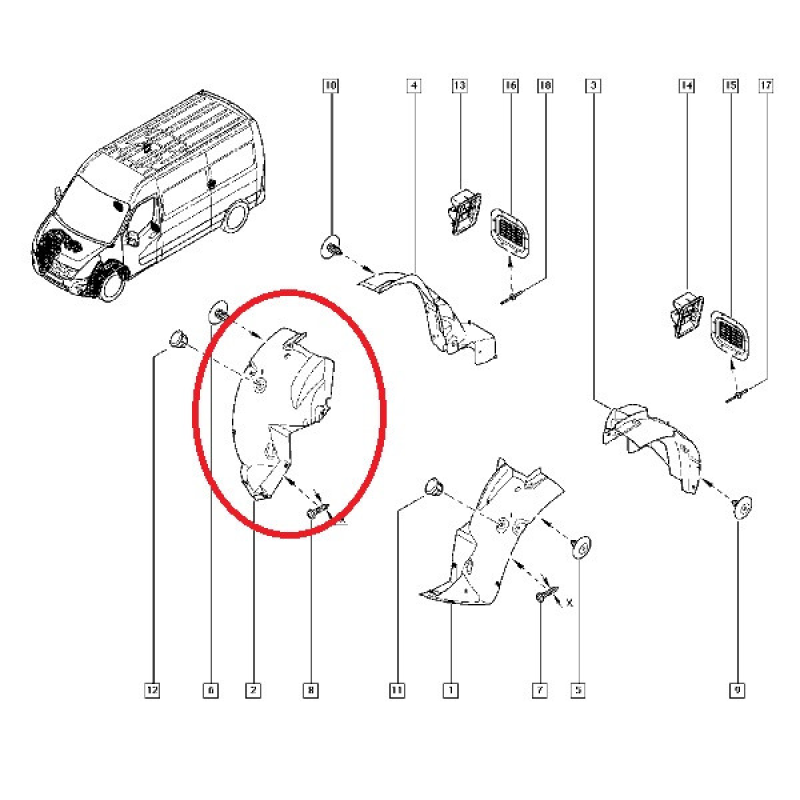 10
4
13
16
18
3
14
15
17
X
12
6
2
8
11
1
7
5
9