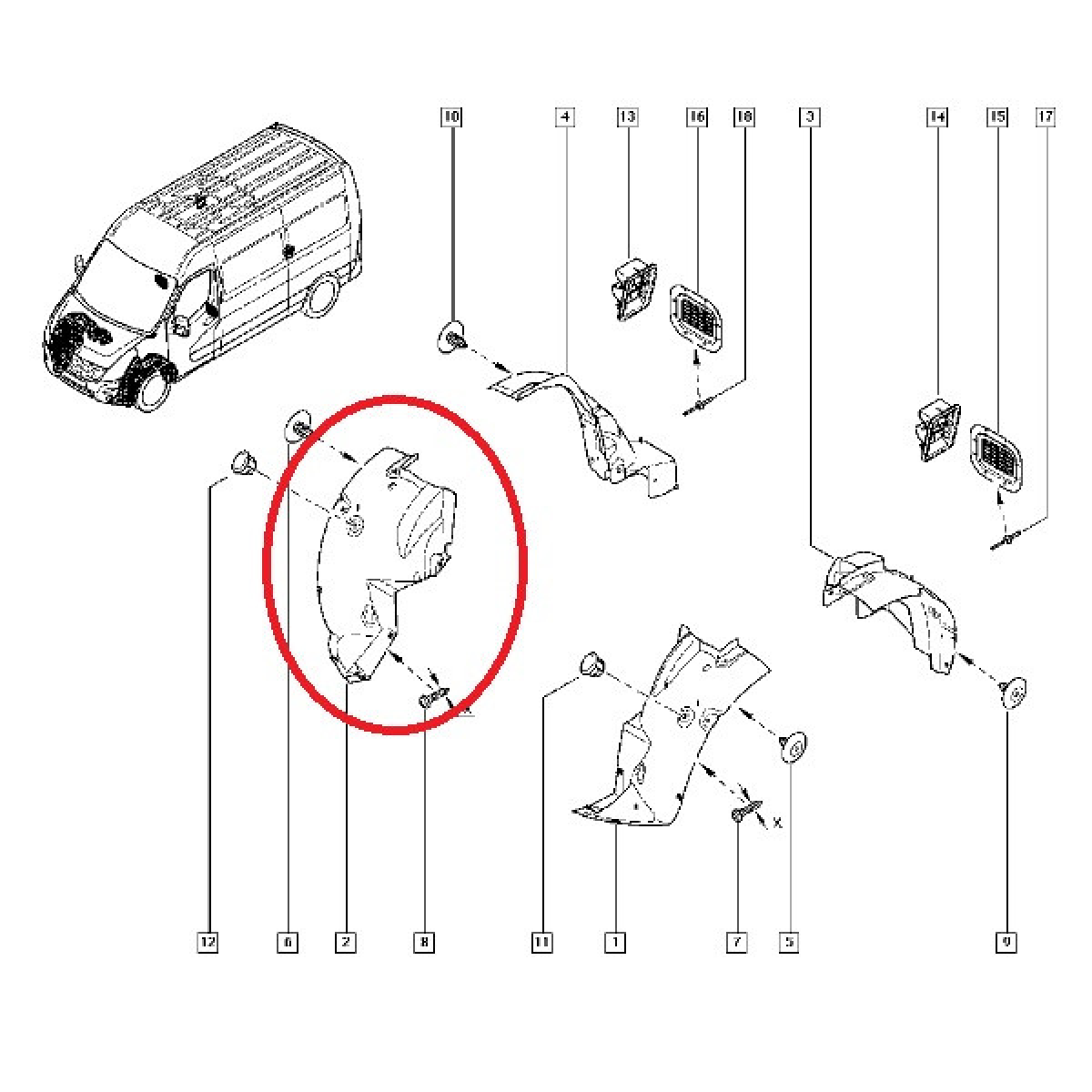 10
4
13
16
18
3
14
15
17
X
X
12
6
2
8
11
1
7
5
9