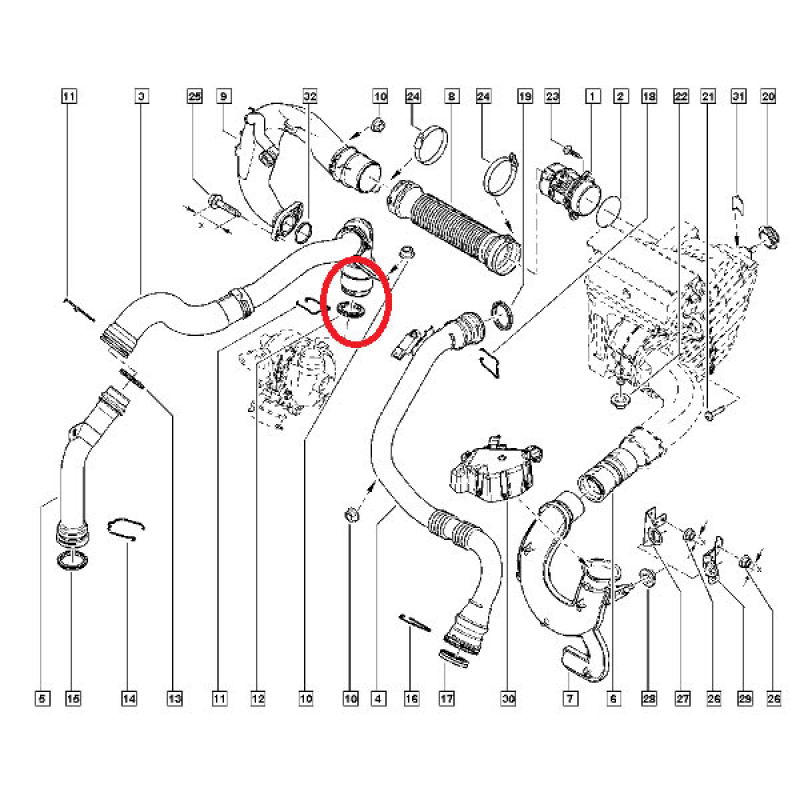 11
3
25
9
32
10
24
8
24
19
23
1
2
18
22
21
31
20

5
15
14
13
11
12
10
10
4
16
17
30
7
6
28
27
26
29
26