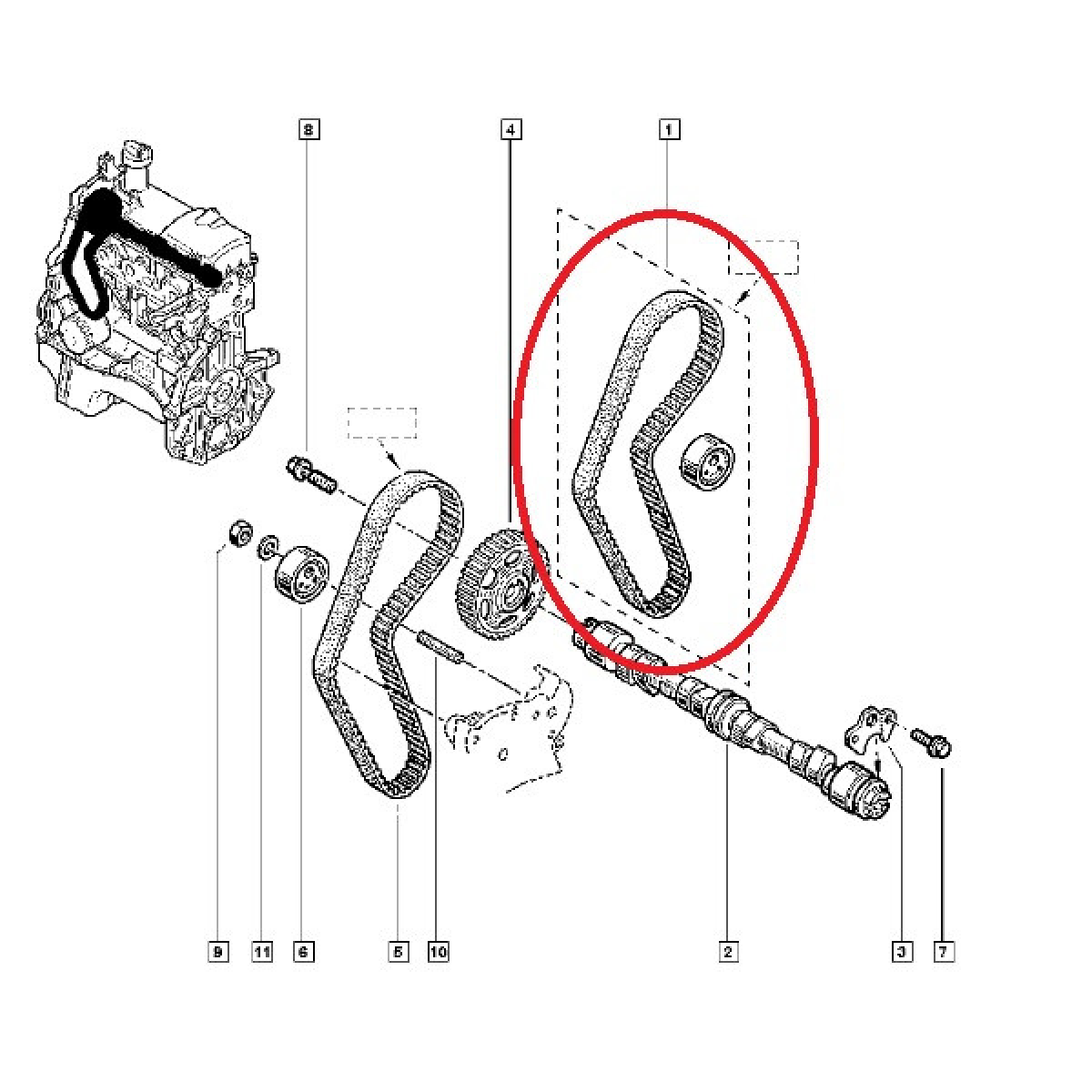 8
4
1
9
11
6
5
10
2
3
7