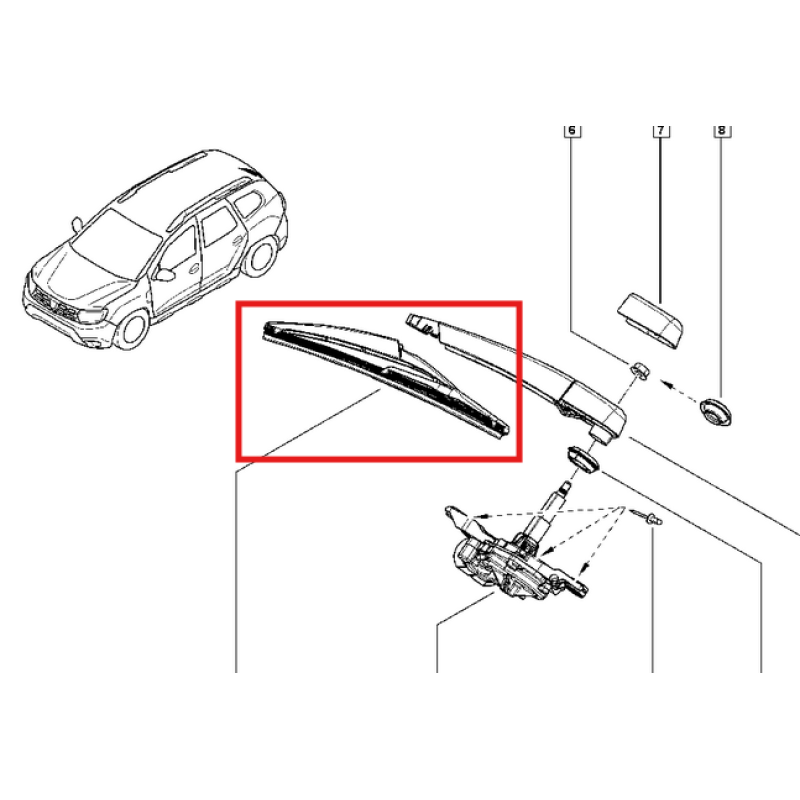 6
7
8