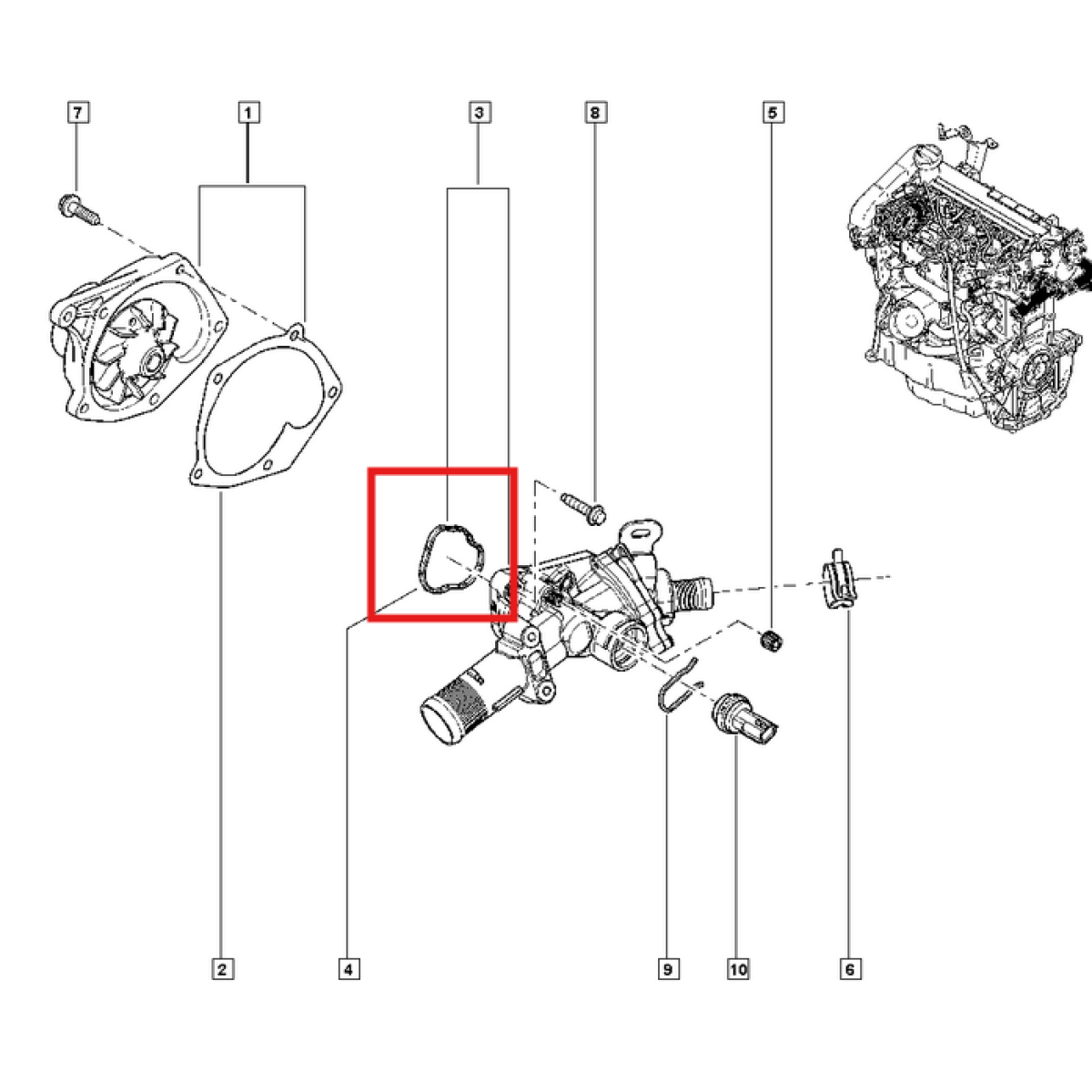 7
1
3
8
5
2
4
9
10
6