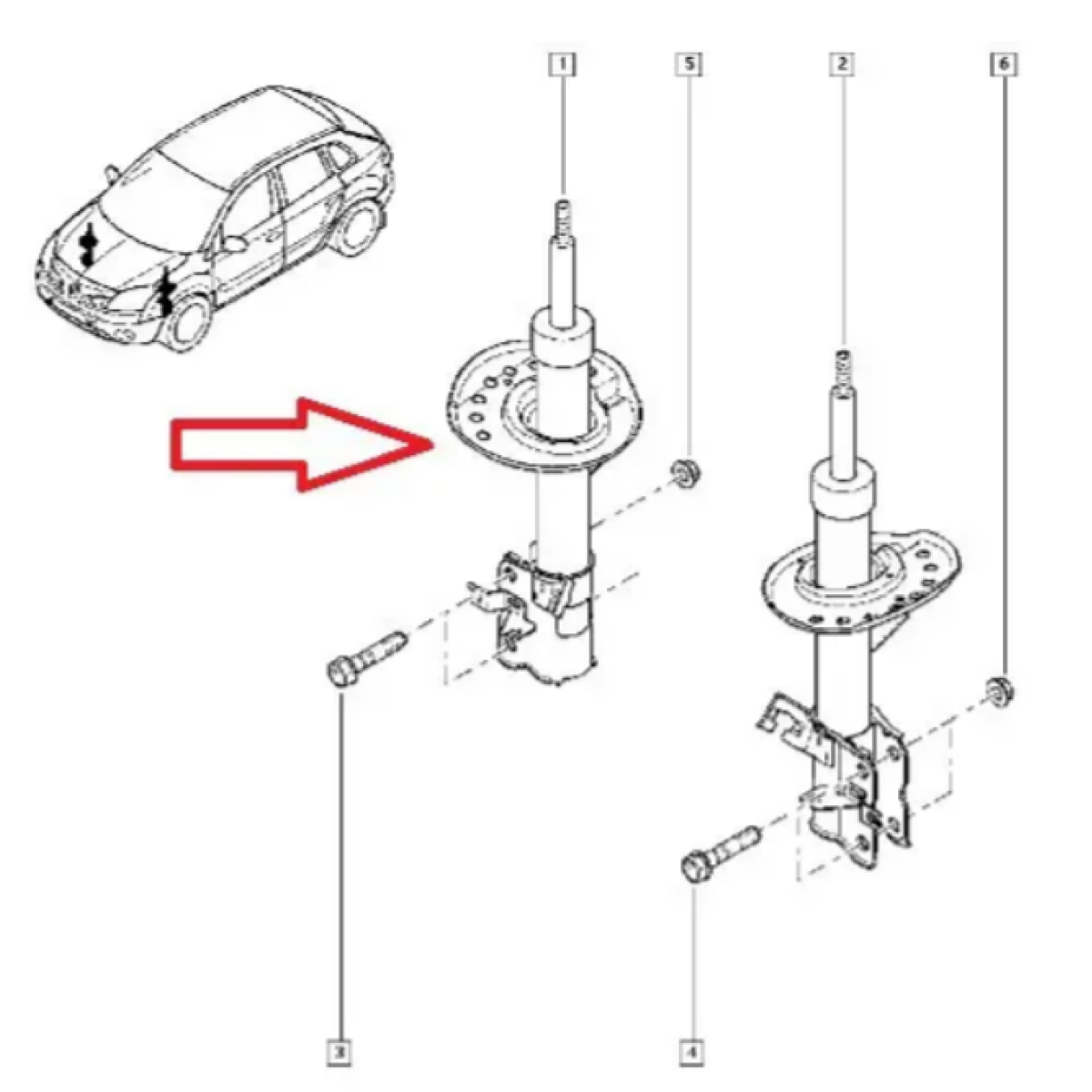 1
5
2
6
3
4