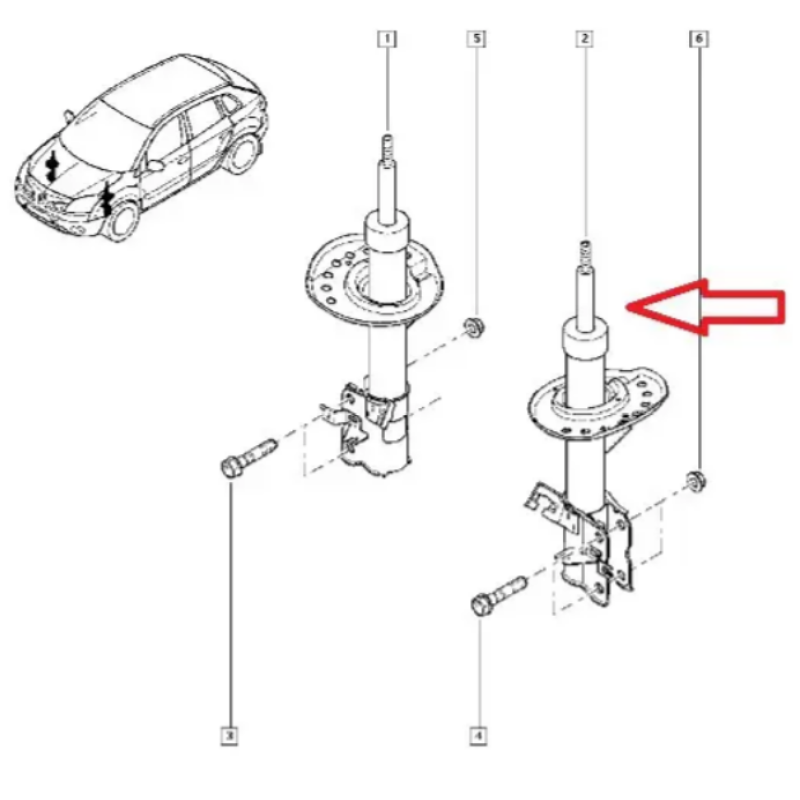 1
5
2
6
3
4