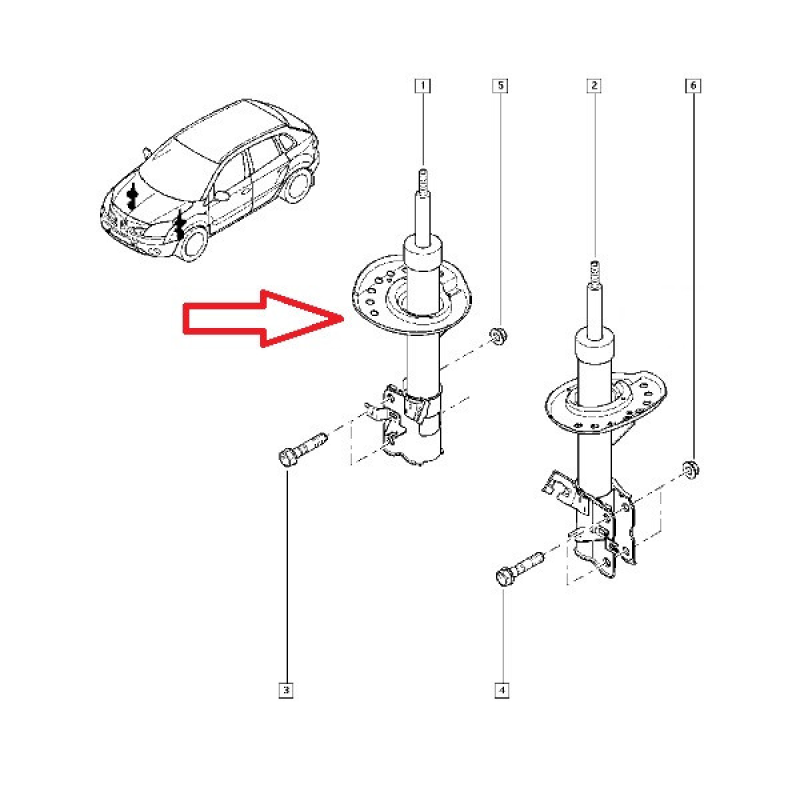 1
5
2
6
3
4