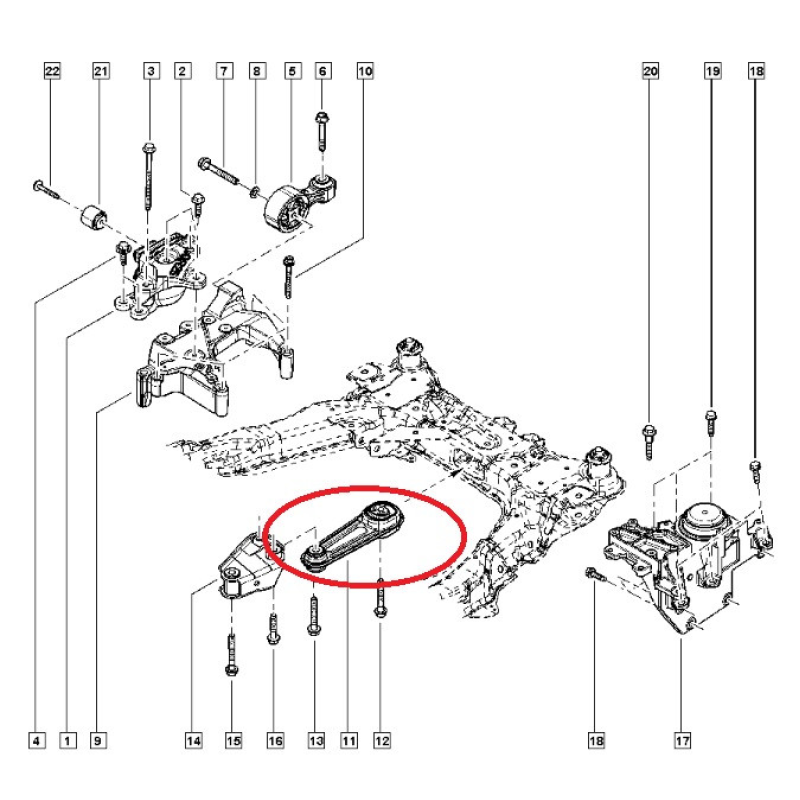 22 21 3 2 7 8 5 6 10

20 19 18

4 1 9 14 15 16 13 11 12 18 17