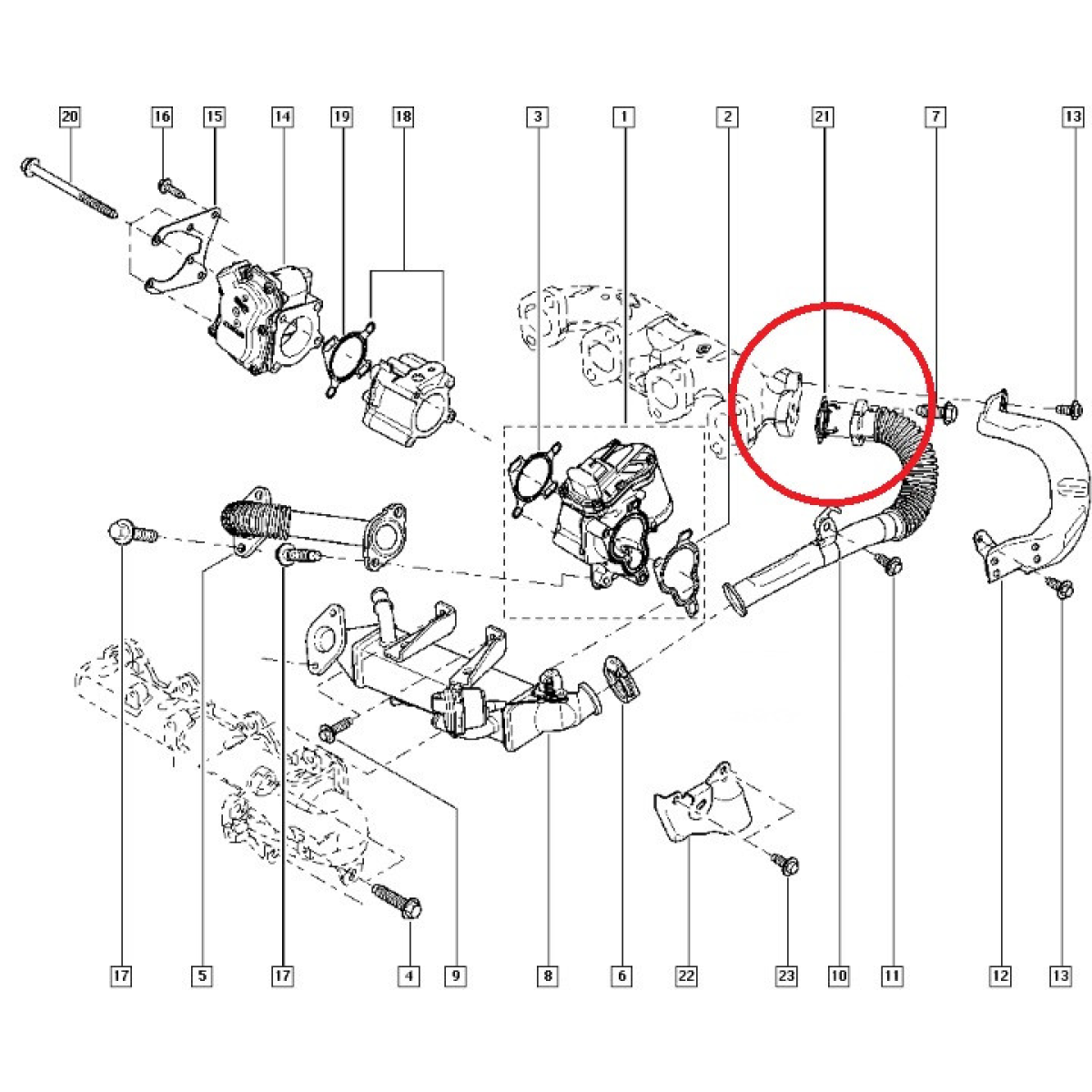 20
16
15
14
19
18
3
1
2
21
7
13
17
5
17
4
9
8
6
22
23
10
11
12
13