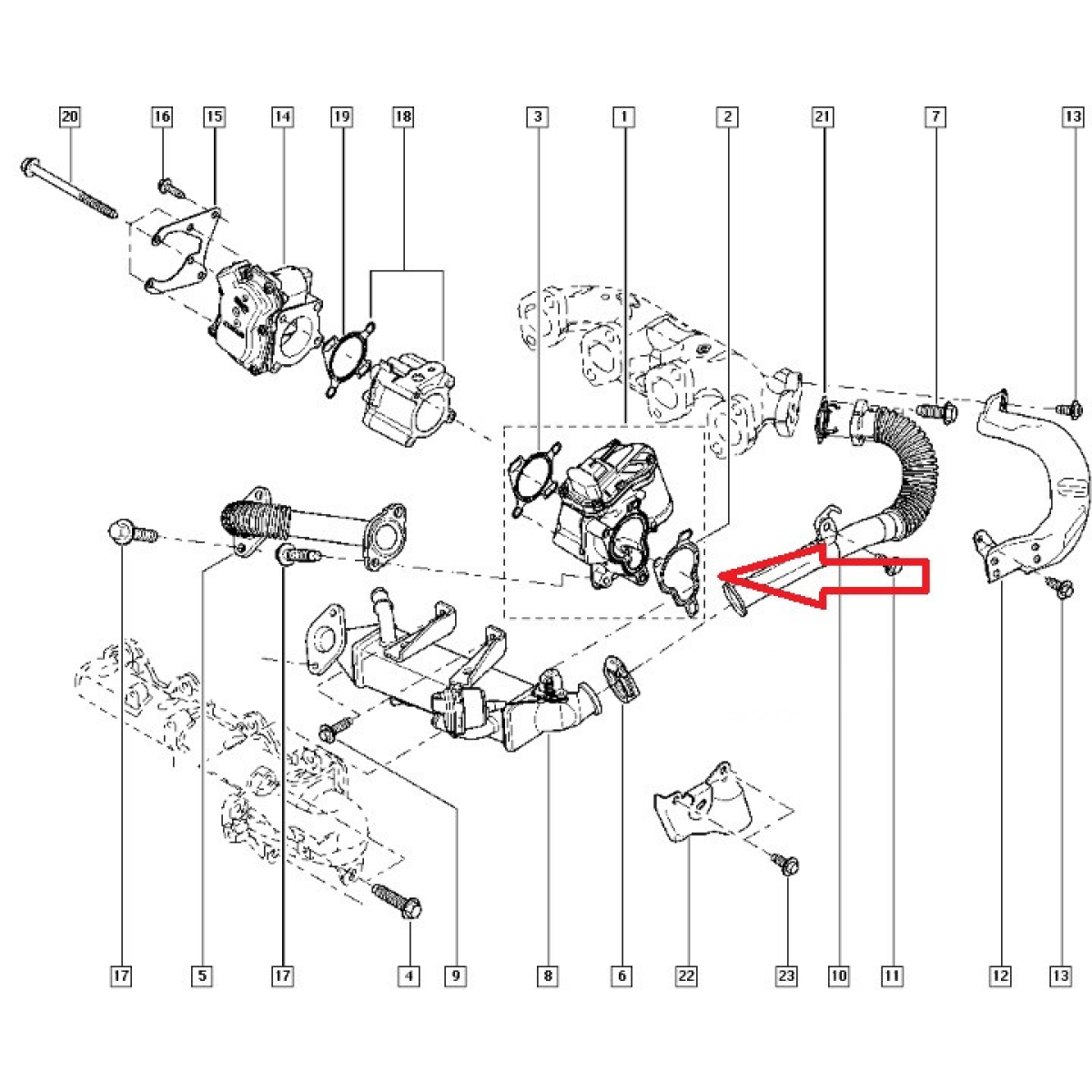 20 16 15 14 19 18 3 1 2 21 7 13

17 5 17 4 9 8 6 22 23 10 11 12 13