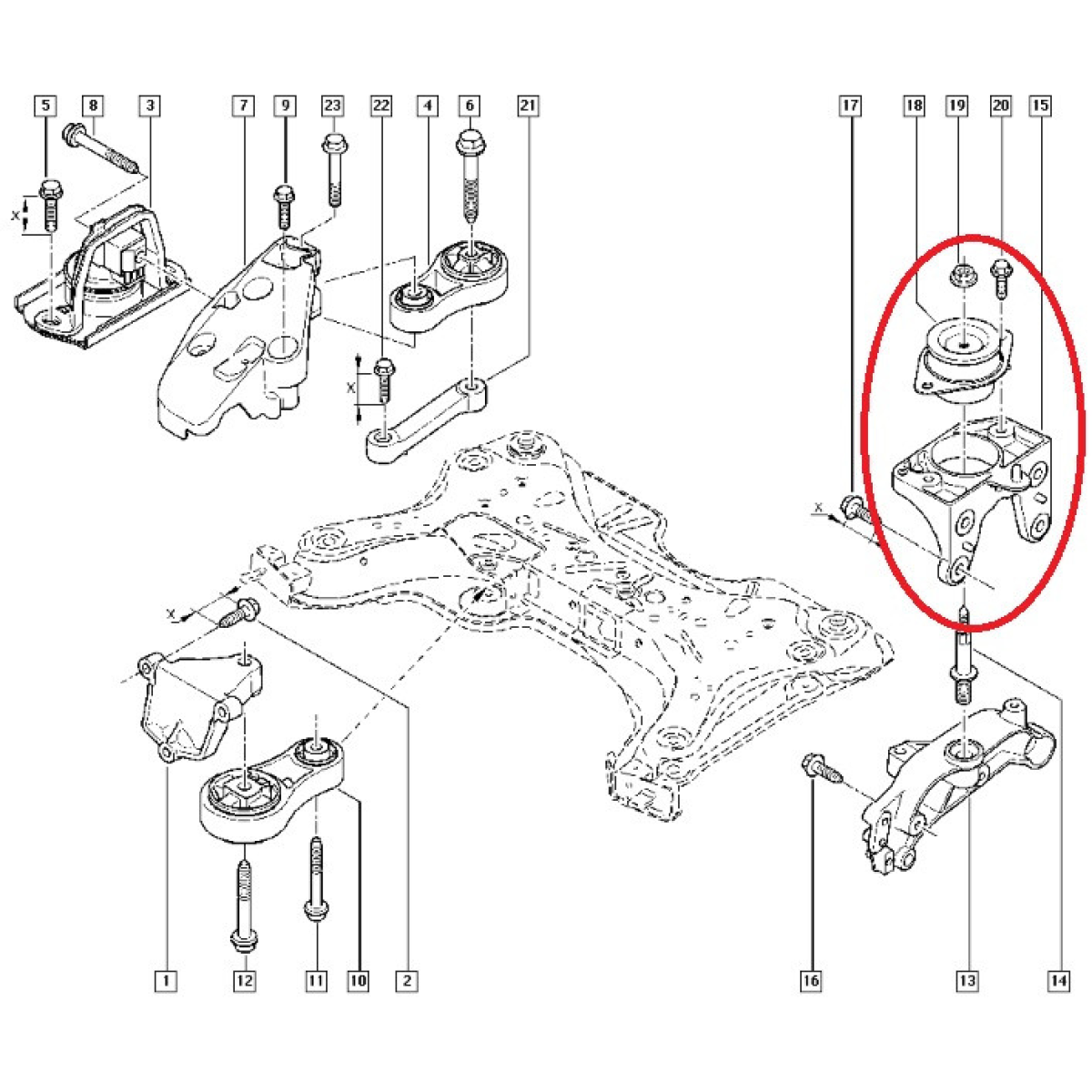 5 8 3 7 9 23 22 4 6 21

17 18 19 20 15

X

X

X

X

1 12 11 10 2

16 13 14