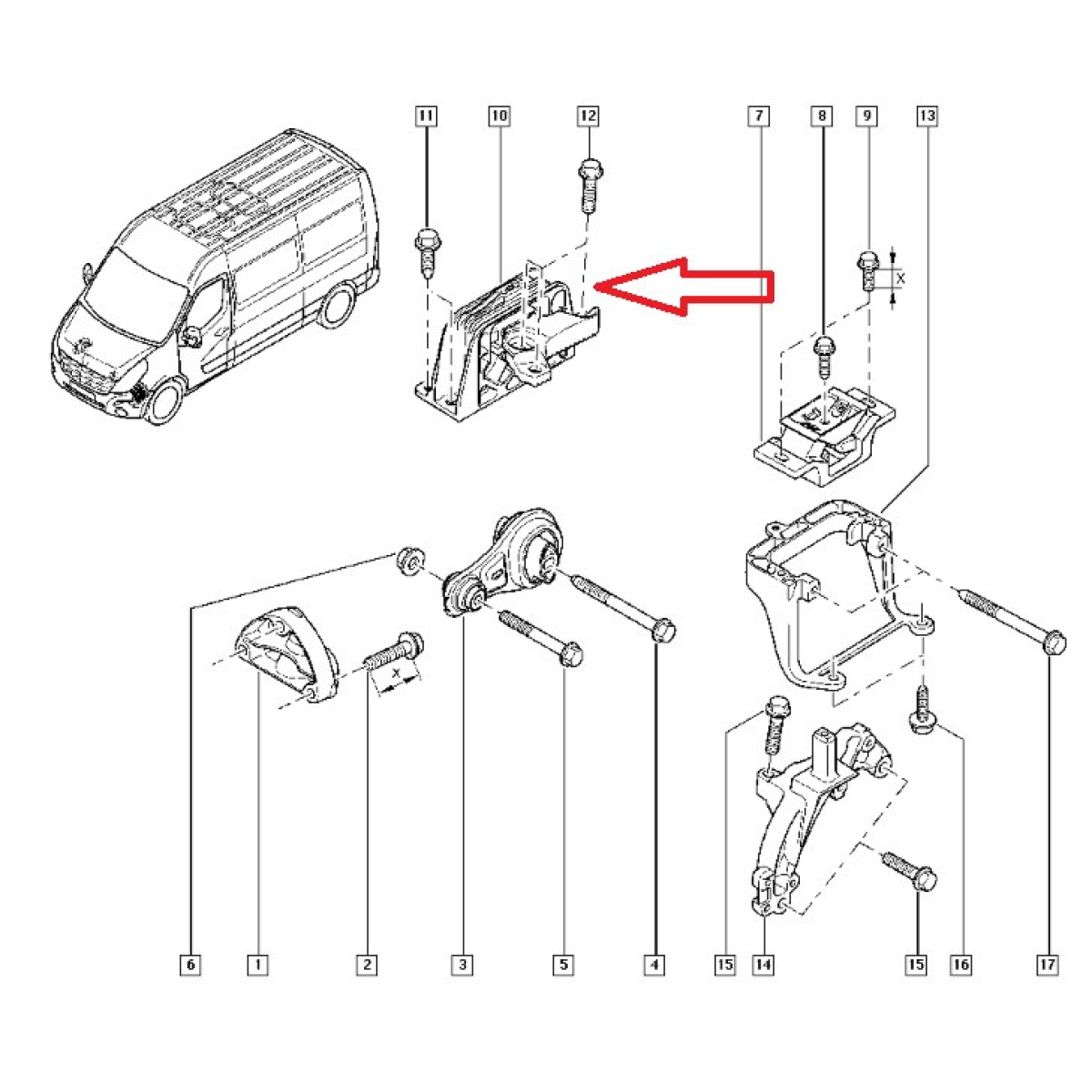 11
10
12
7
8
9
13
X
X
6
1
2
3
5
4
15
14
15
16
17