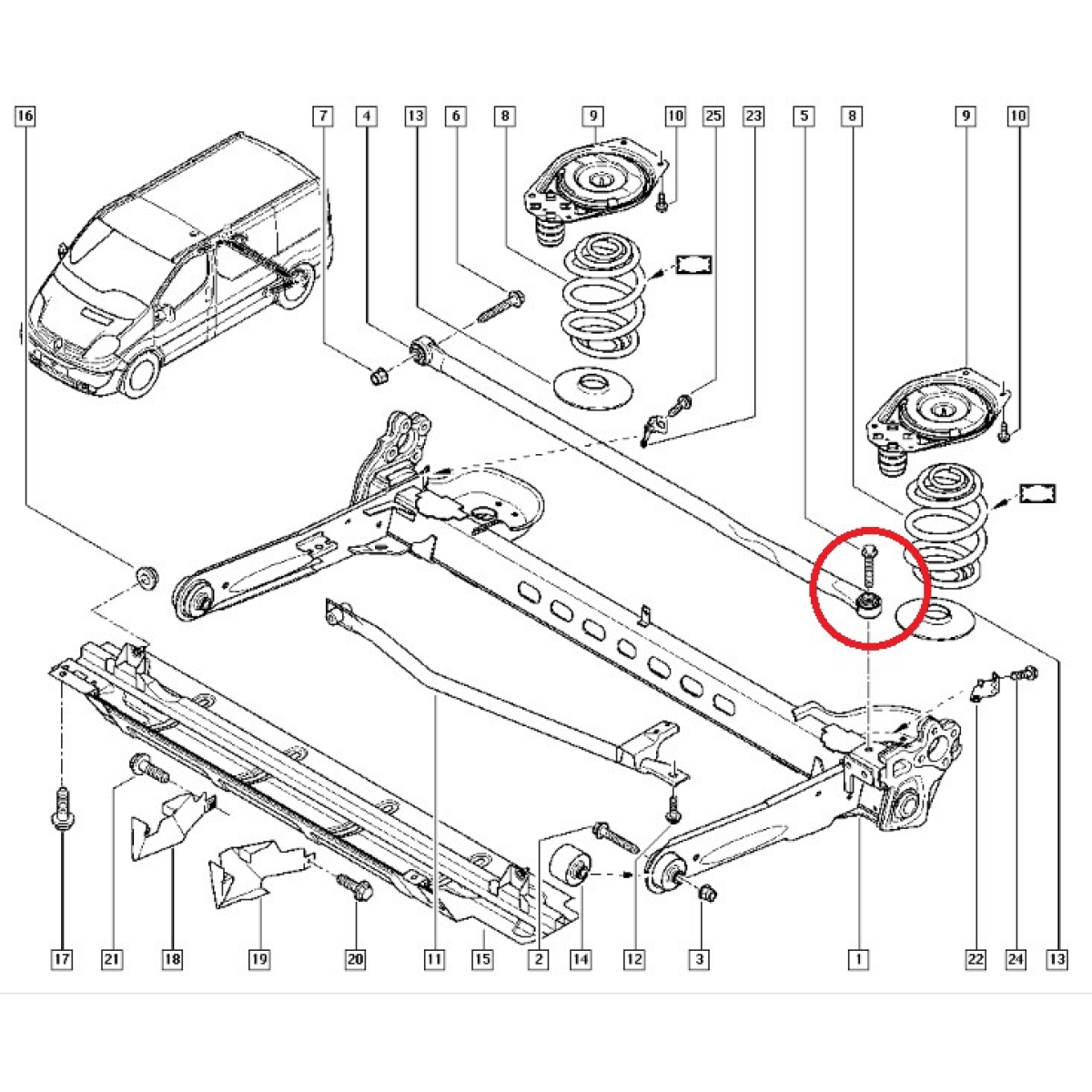 16
7
4
13
6
8
9
10
25
23
5
8
9
10
17
21
18
19
20
11
15
2
14
12
3
1
22
24
13