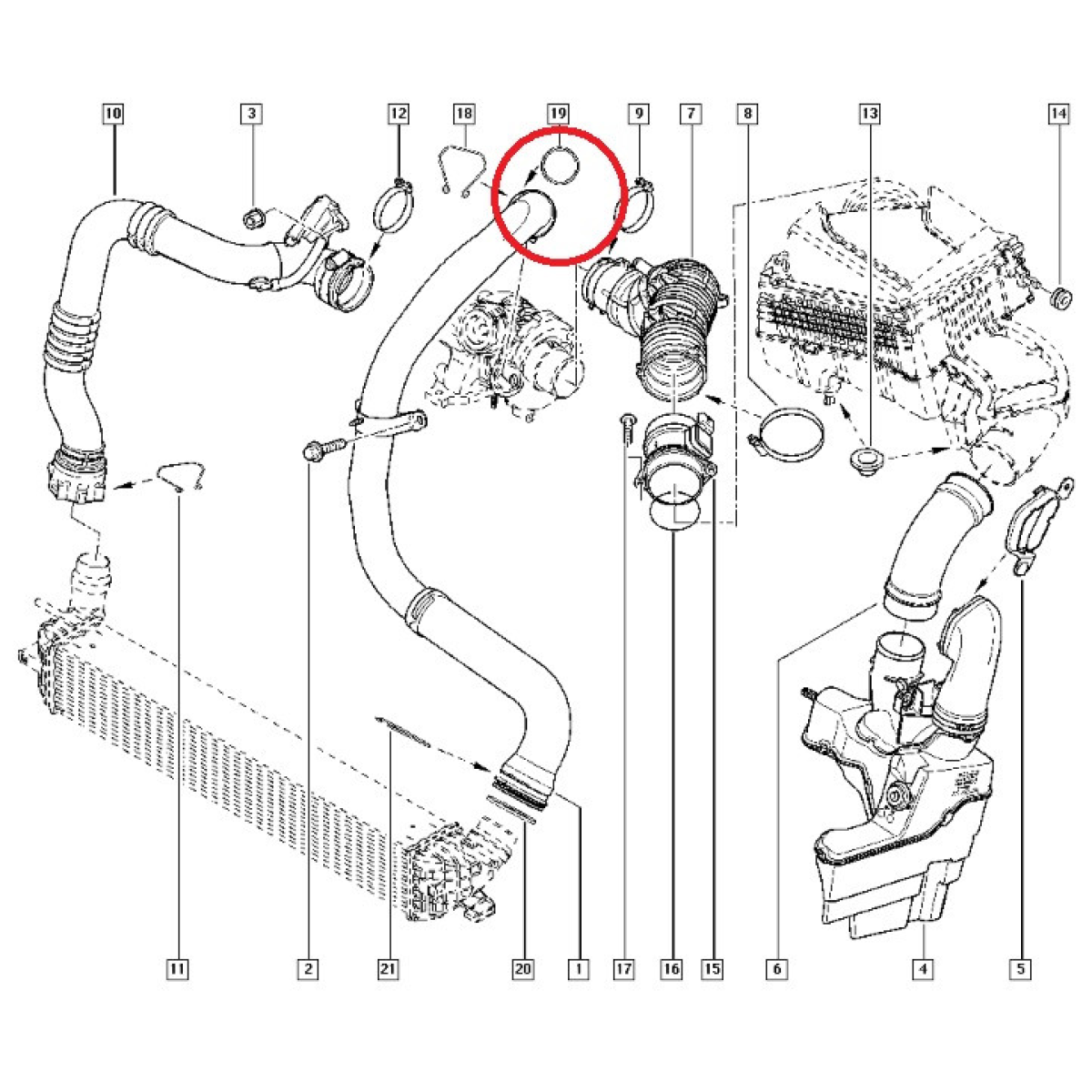 10
3
12
18
19
9
7
8
13
14
11
2
21
20
1
17
16
15
6
4
5