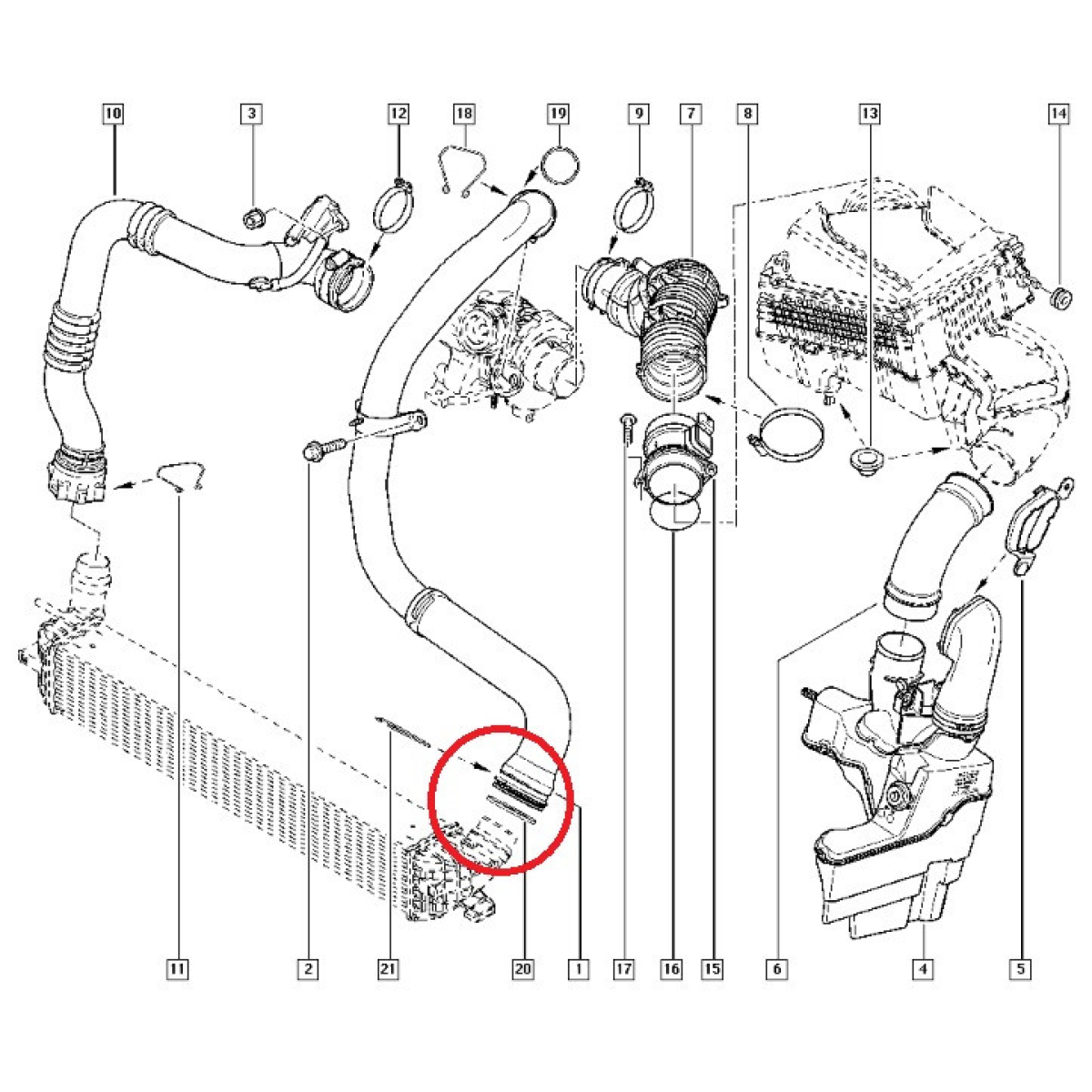 10
3
12
18
19
9
7
8
13
14
11
2
21
20
1
17
16
15
6
4
5