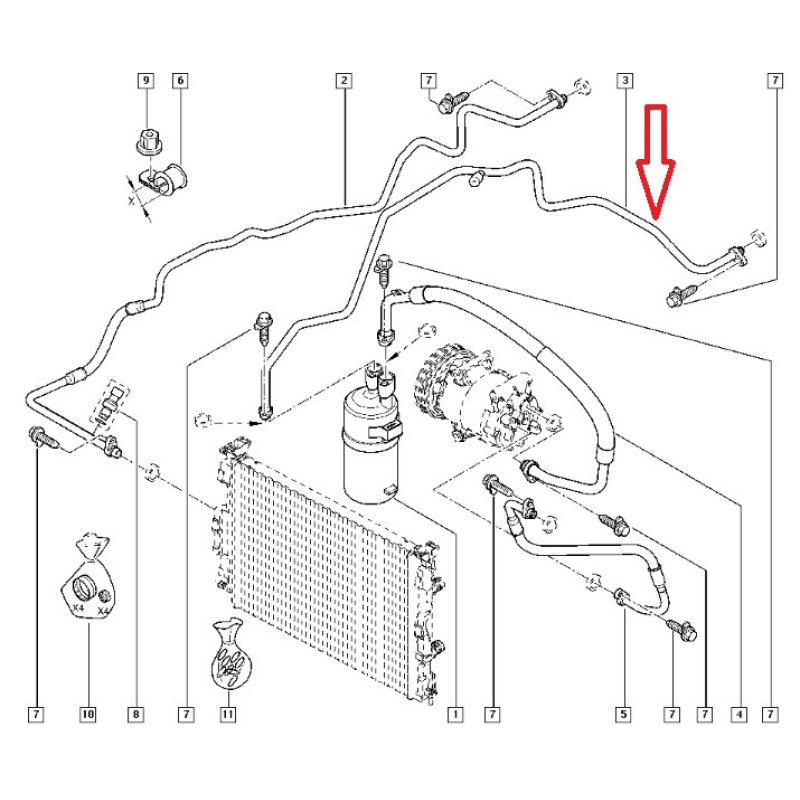 9
6
2
7
3
7
X
X4
X4
7
10
8
7
11
1
7
5
7
7
4
7