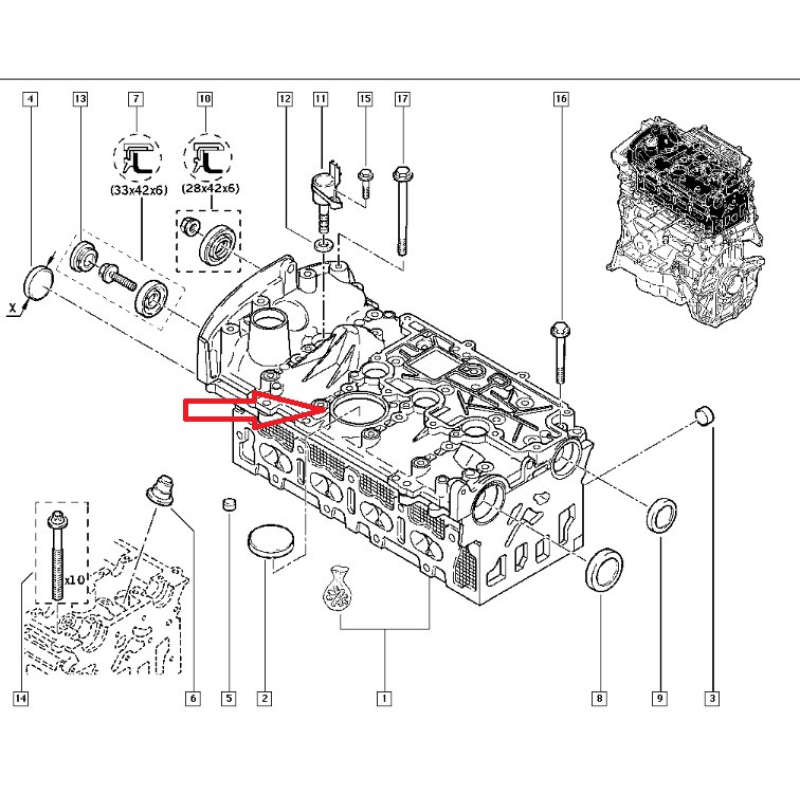 4
13
7
10
12
11
15
17
16
(33x42x6)
(28x42x6)
X
x10
14
6
5
2
1
8
9
3