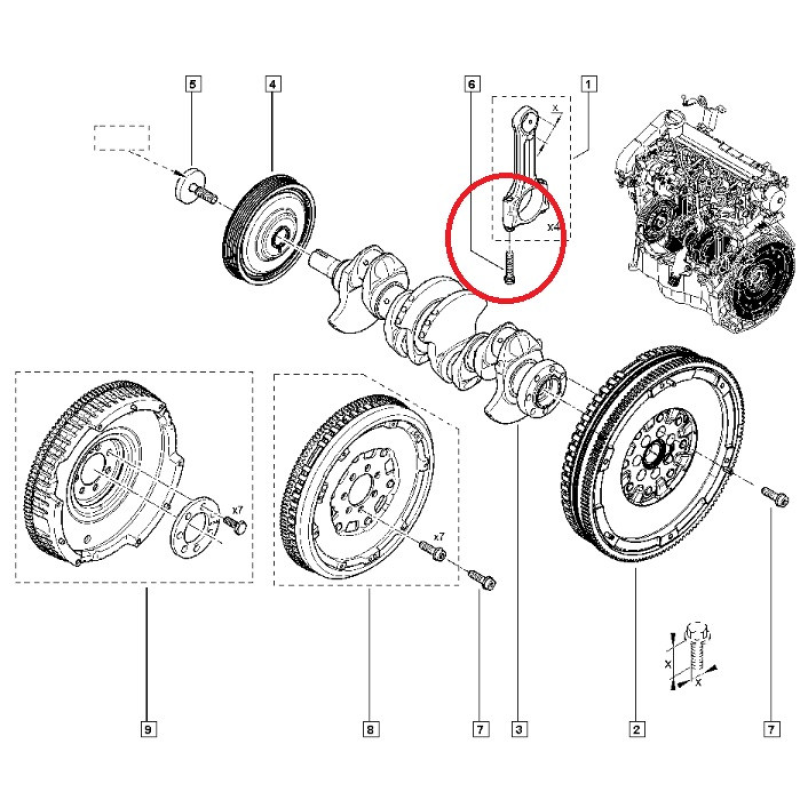 5
4
6
1
X
X4
x7
x7
X
X
9
8
7
3
2
7