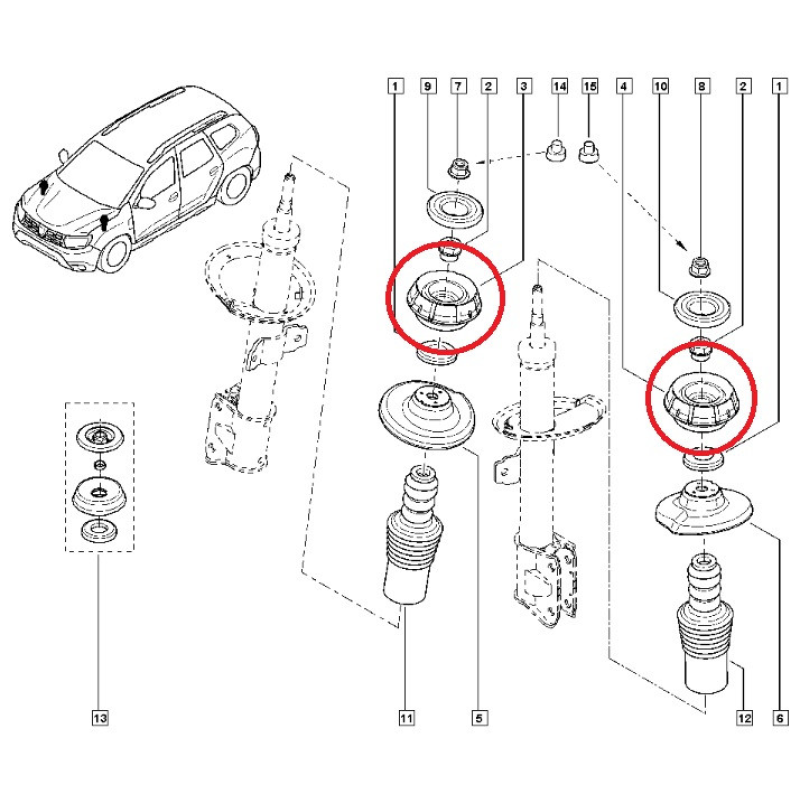 1 9 7 2 3 14 15 4 10 8 2 1

13

11 5 12 6