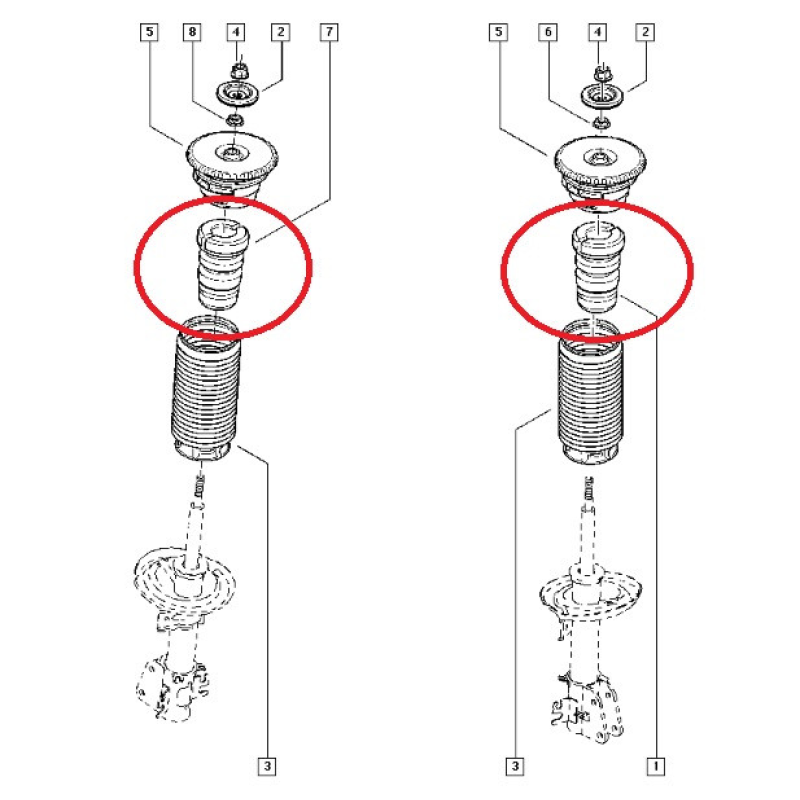 5 8 4 2 7

3

5 6 4 2

3 1