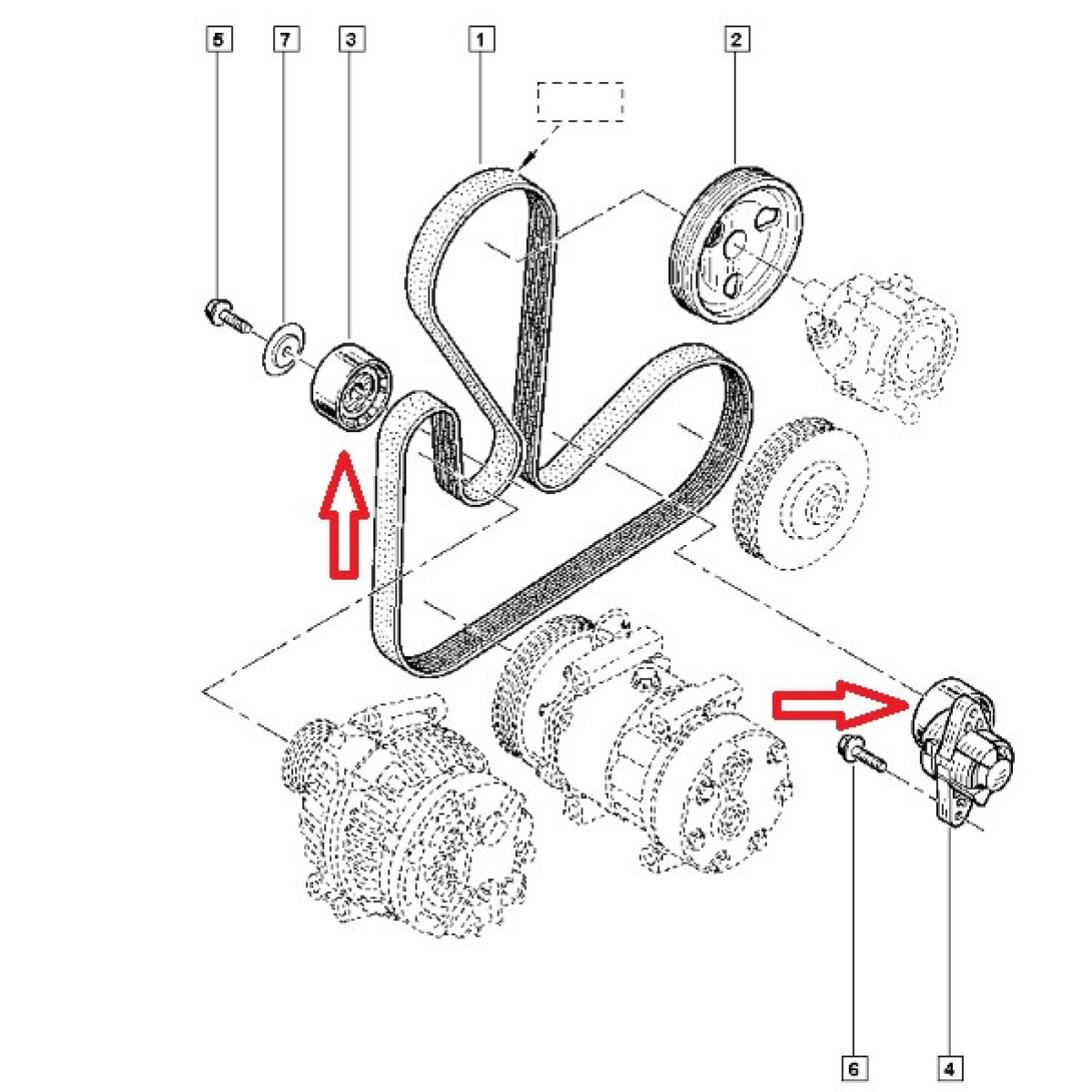 5
7
3
1
2
6
4