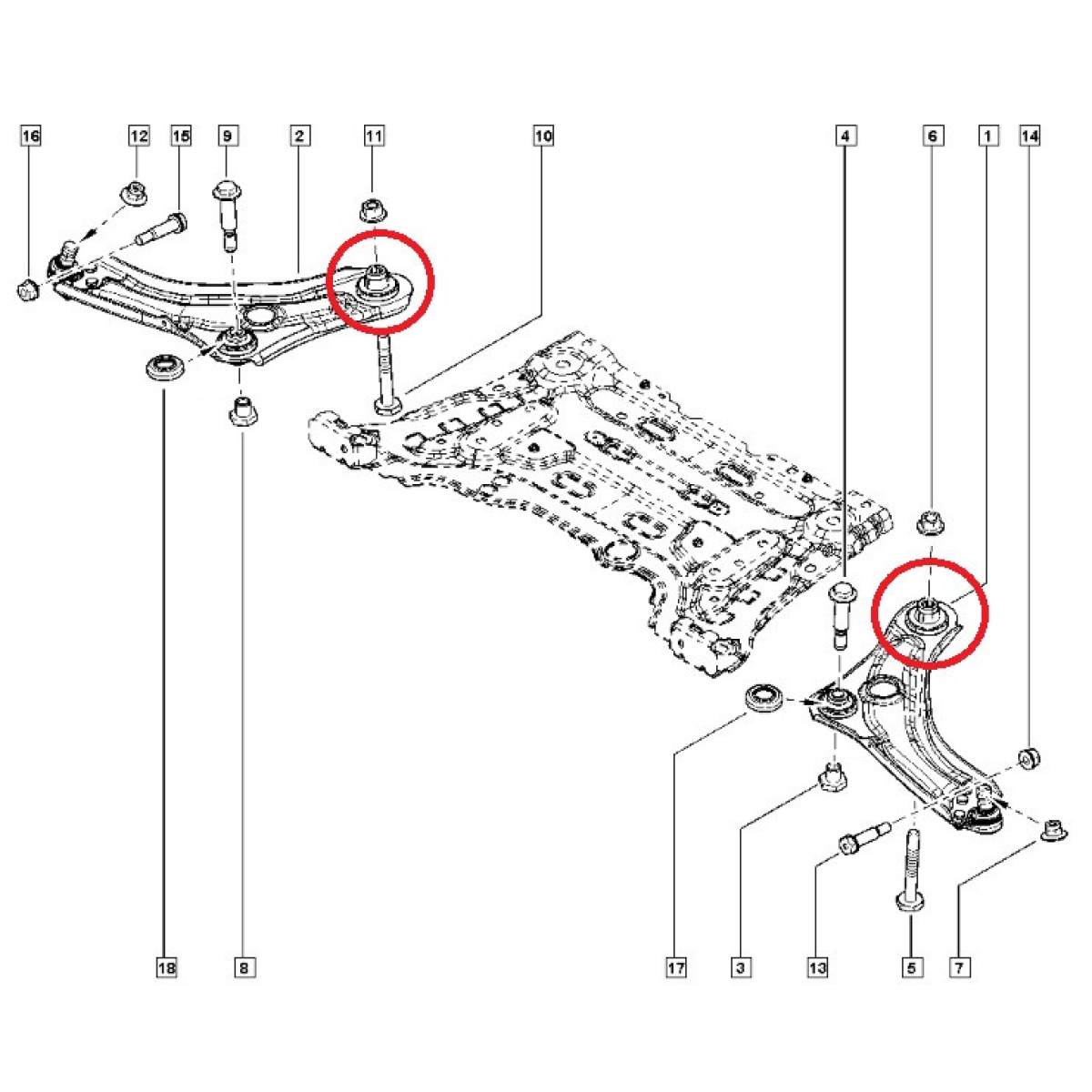 16
12
15
9
2
11
10
4
6
1
14
18
8
17
3
13
5
7