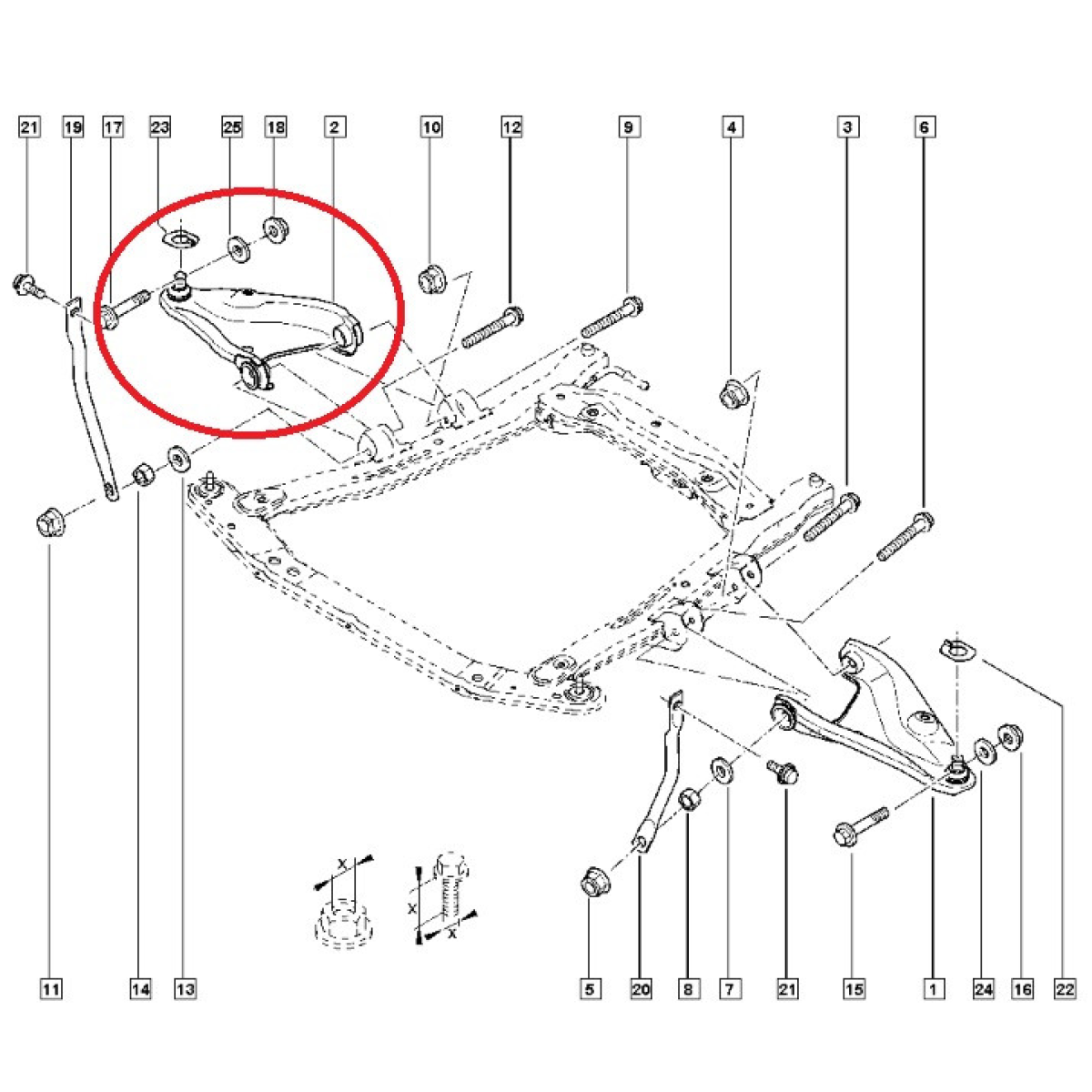 21 19 17 23 25 18 2 10 12 9 4 3 6

X

X

X

11 14 13 5 20 8 7 21 15 1 24 16 22