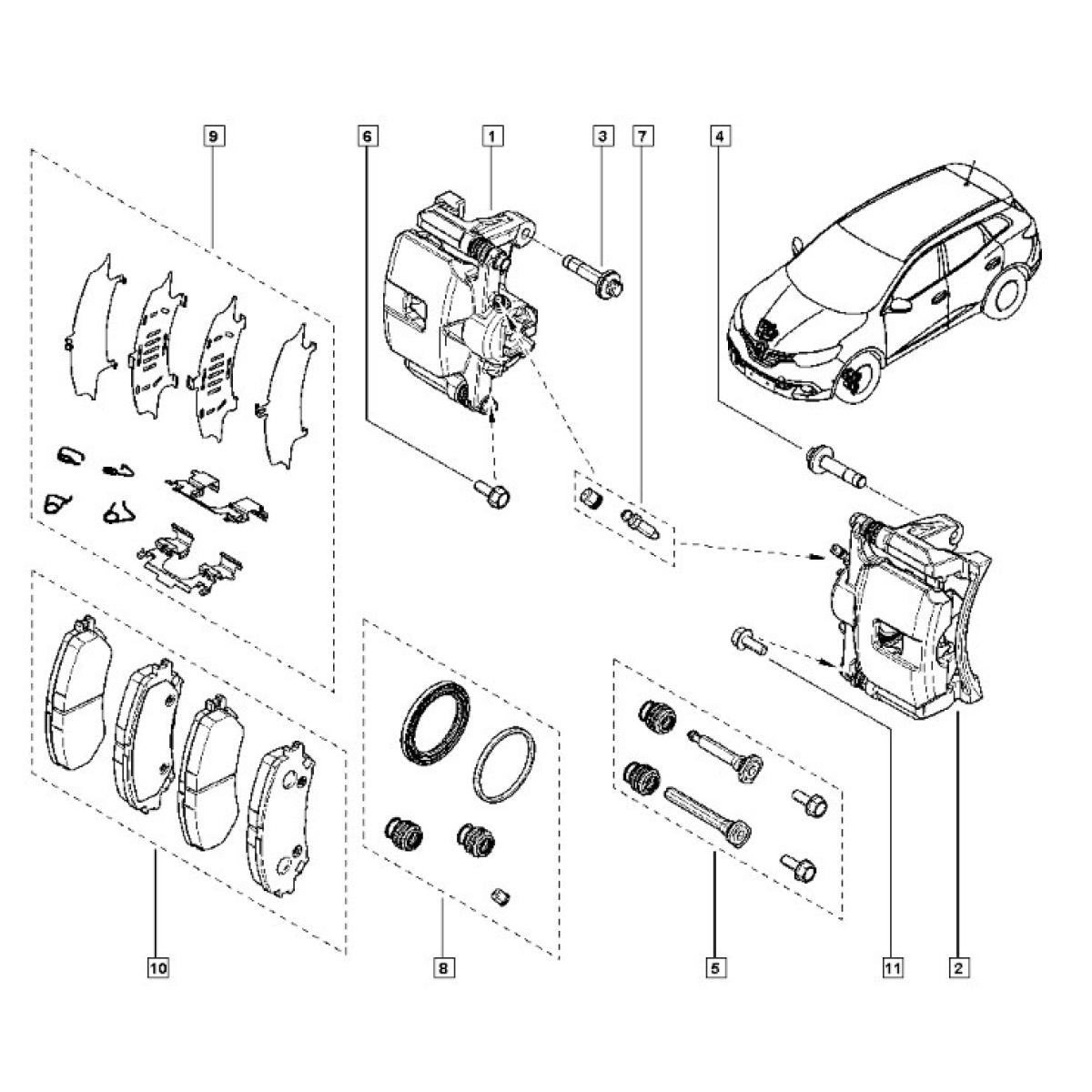 9
6
1
3
7
4
10
8
5
11
2