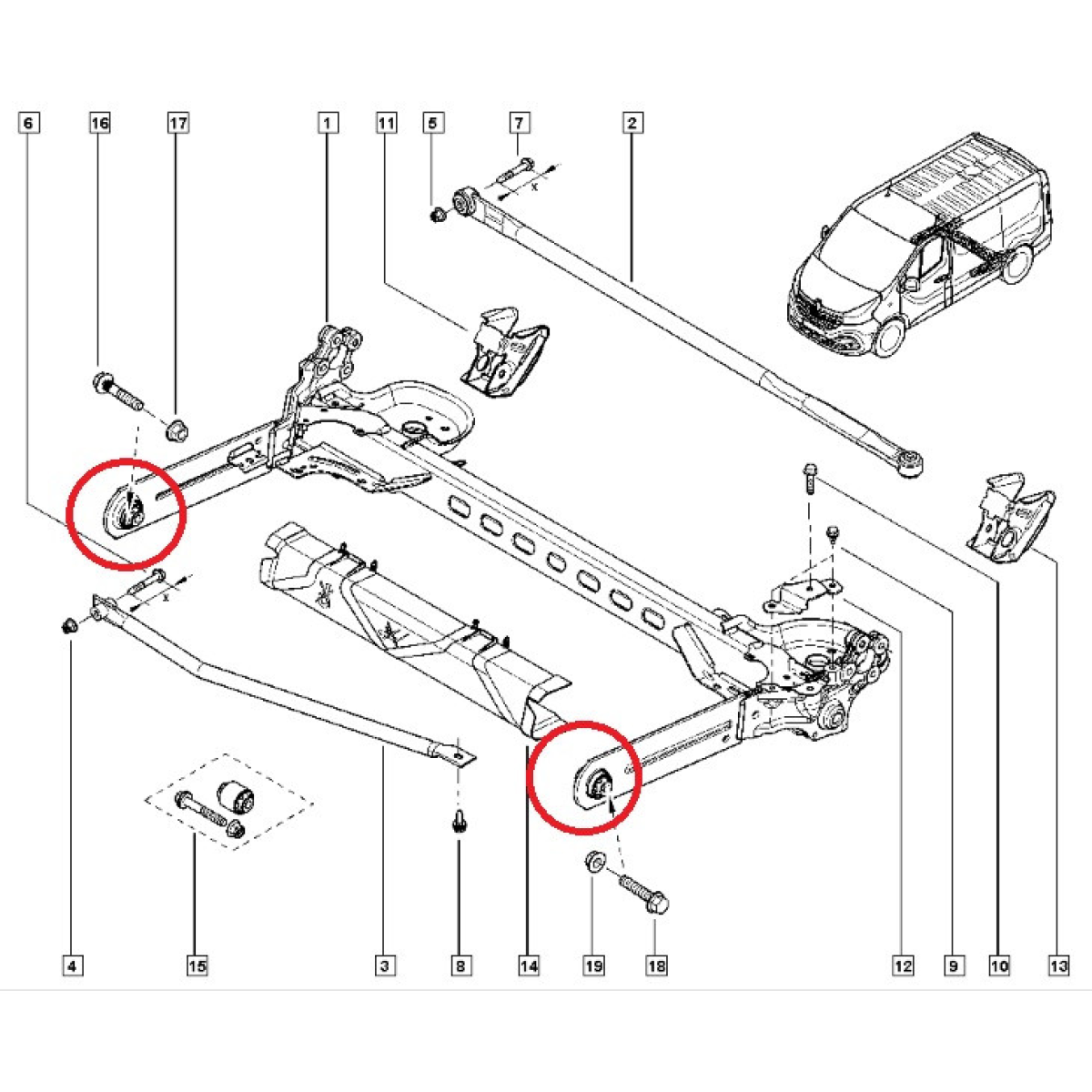 6
16
17
1
11
5
7
2
x
x
4
15
3
8
14
19
18
12
9
10
13