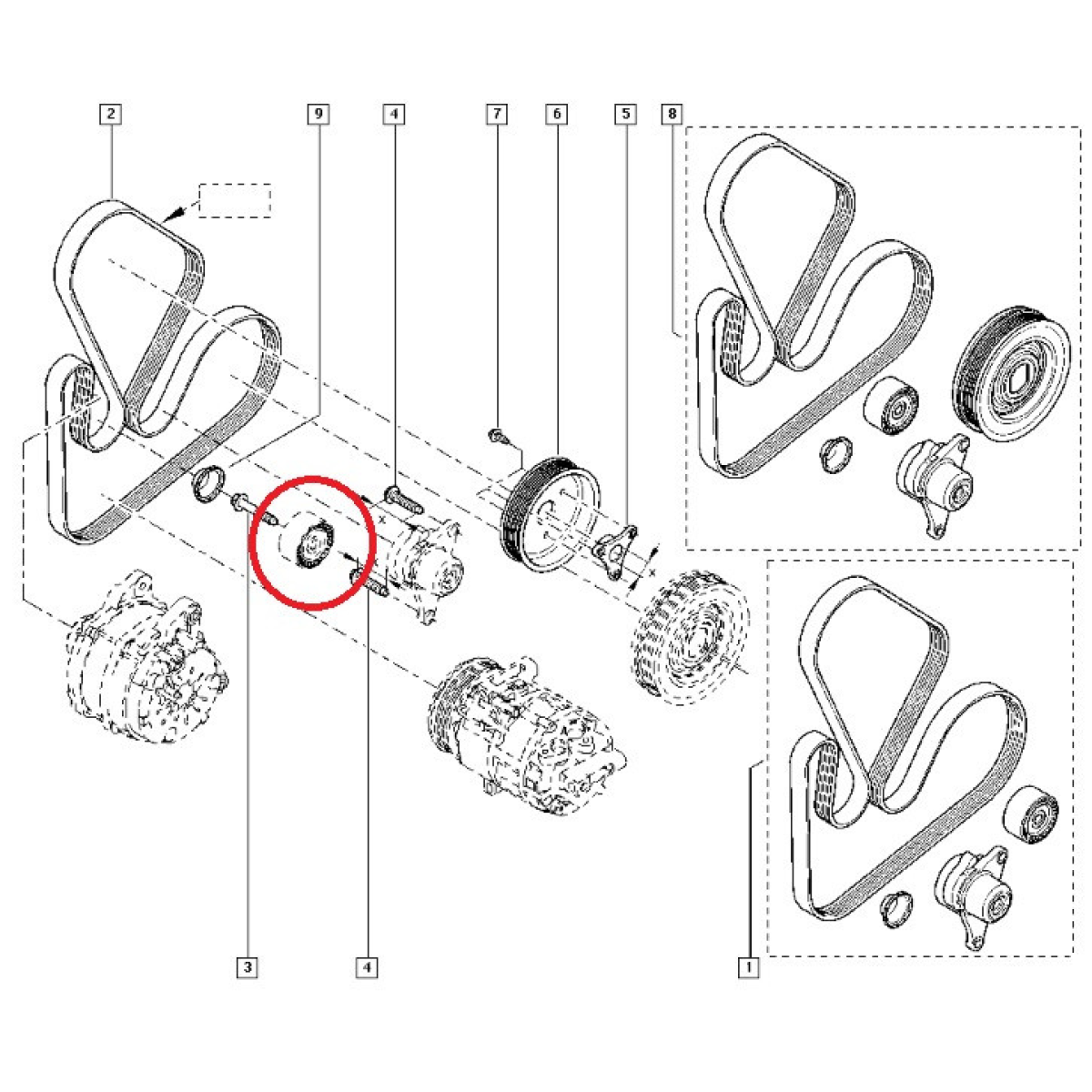 2
9
4
7
6
5
8
3
4
1