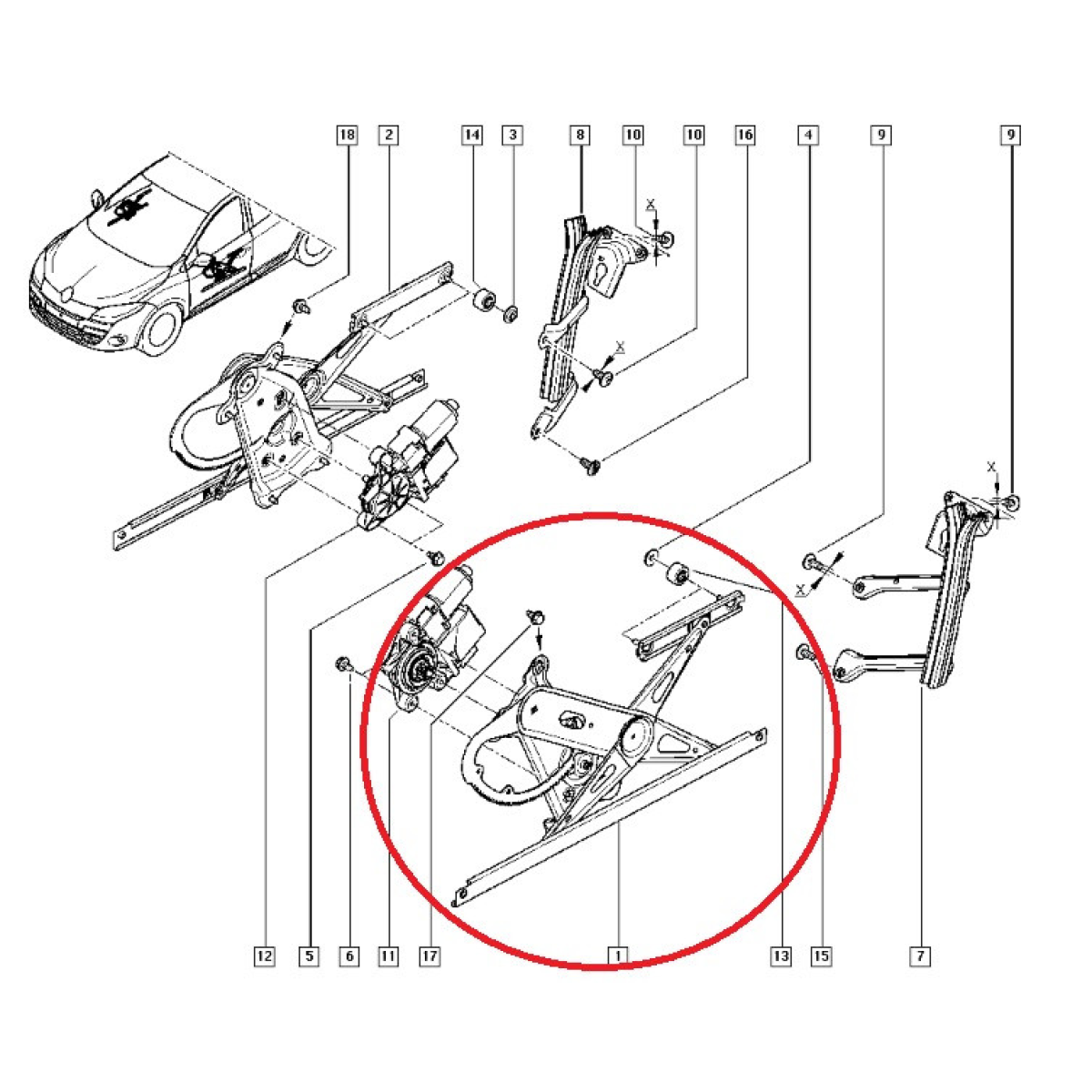 18 2 14 3 8 10 10 16 4 9 9

X
X
X
X

12 5 6 11 17 1 13 15 7