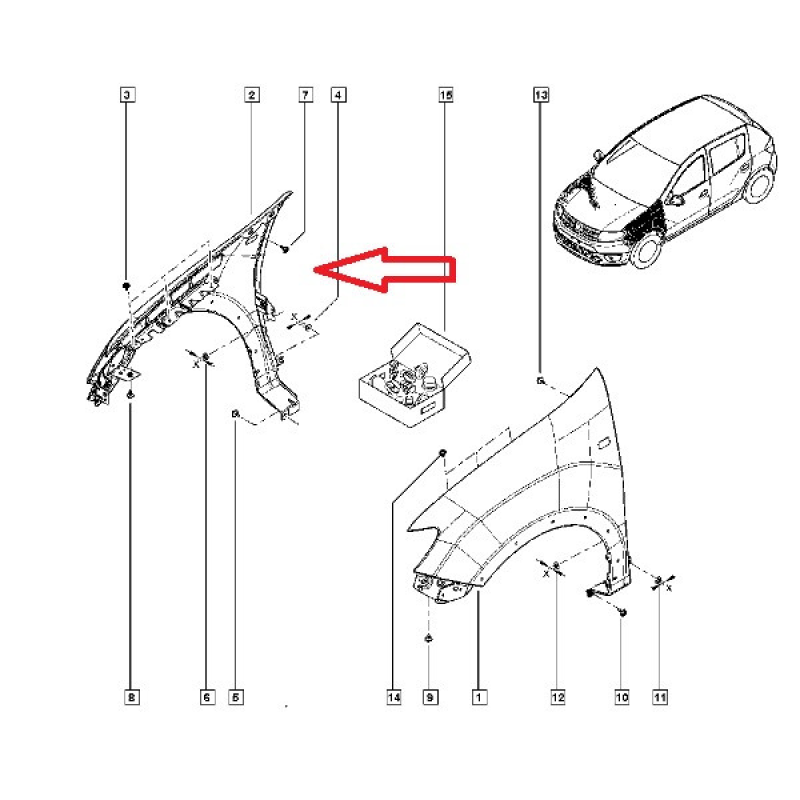 3
2
7
4
15
13
X
X
X
X
8
6
5
14
9
1
12
10
11