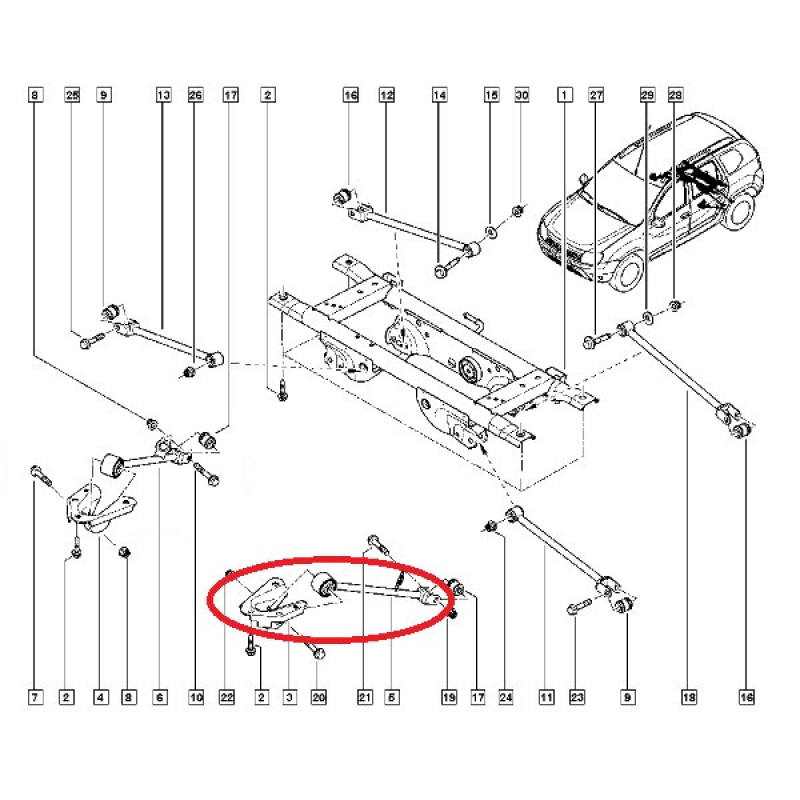 8 25 9 13 26 17 2 16 12 14 15 30 1 27 29 28

7 2 4 8 6 10 22 2 3 20 21 5 19 17 24 11 23 9 18 16