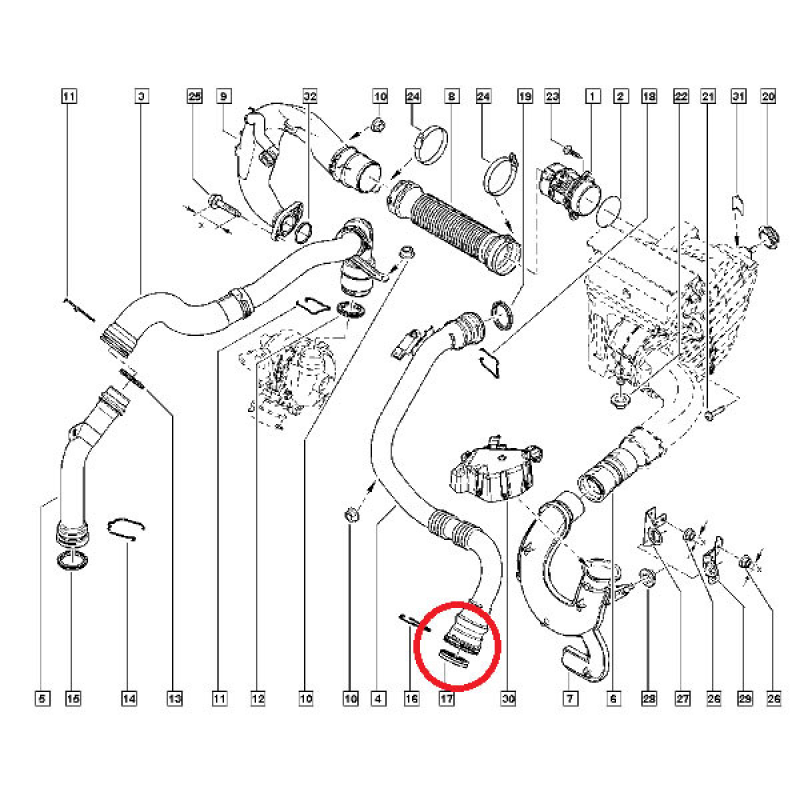 11 3 25 9 32 10 24 8 24 19 23 1 2 18 22 21 31 20

5 15 14 13 11 12 10 10 4 16 17 30 7 6 28 27 26 29 26