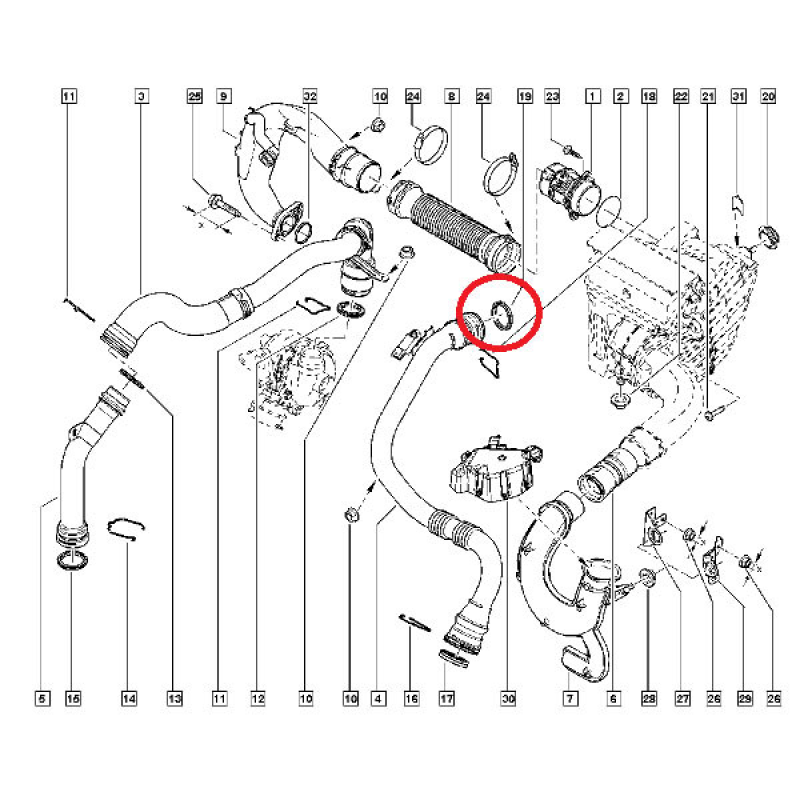 11 3 25 9 32 10 24 8 24 19 23 1 2 18 22 21 31 20

5 15 14 13 11 12 10 10 4 16 17 30 7 6 28 27 26 29 26