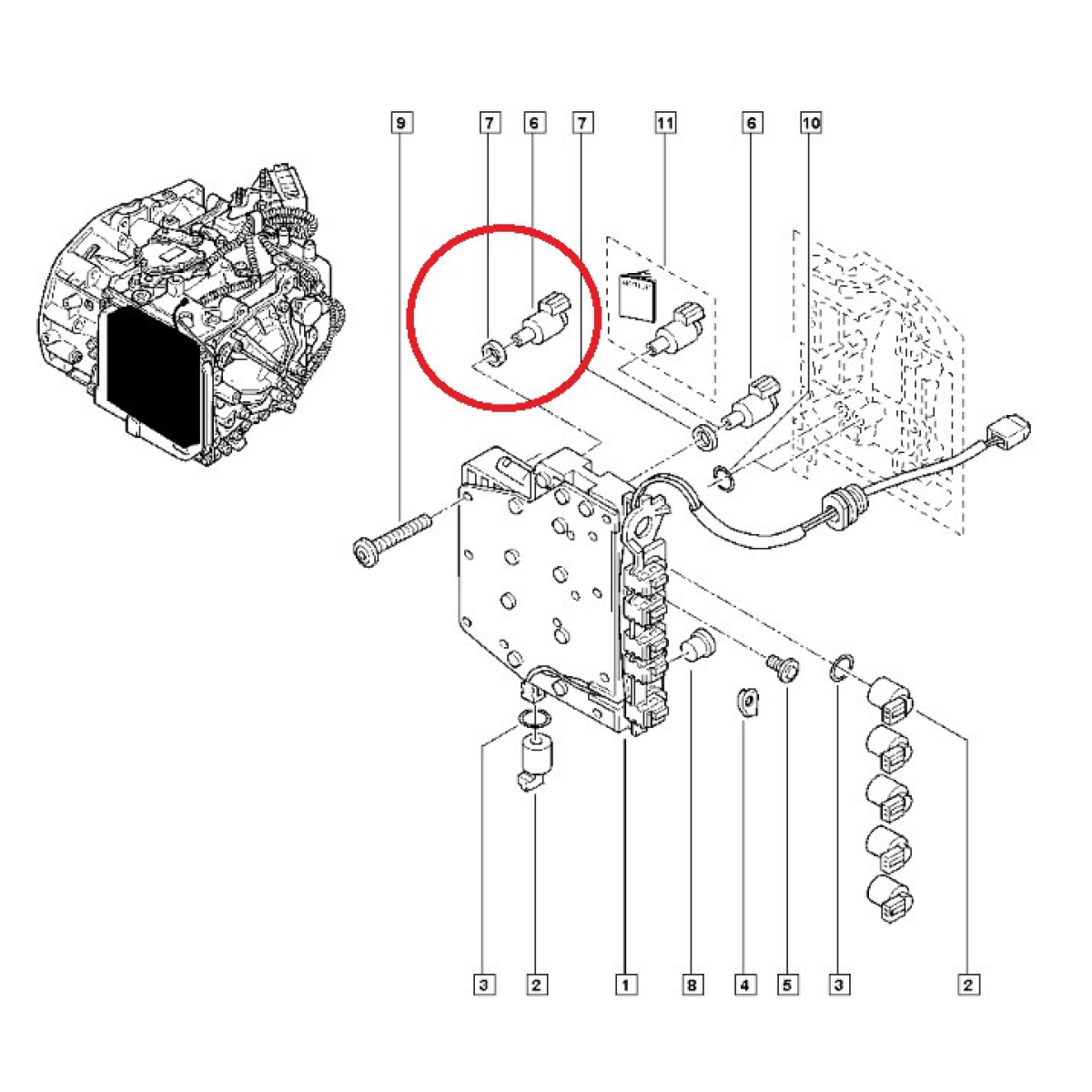 9
7
6
7
11
6
10
3
2
1
8
4
5
3
2