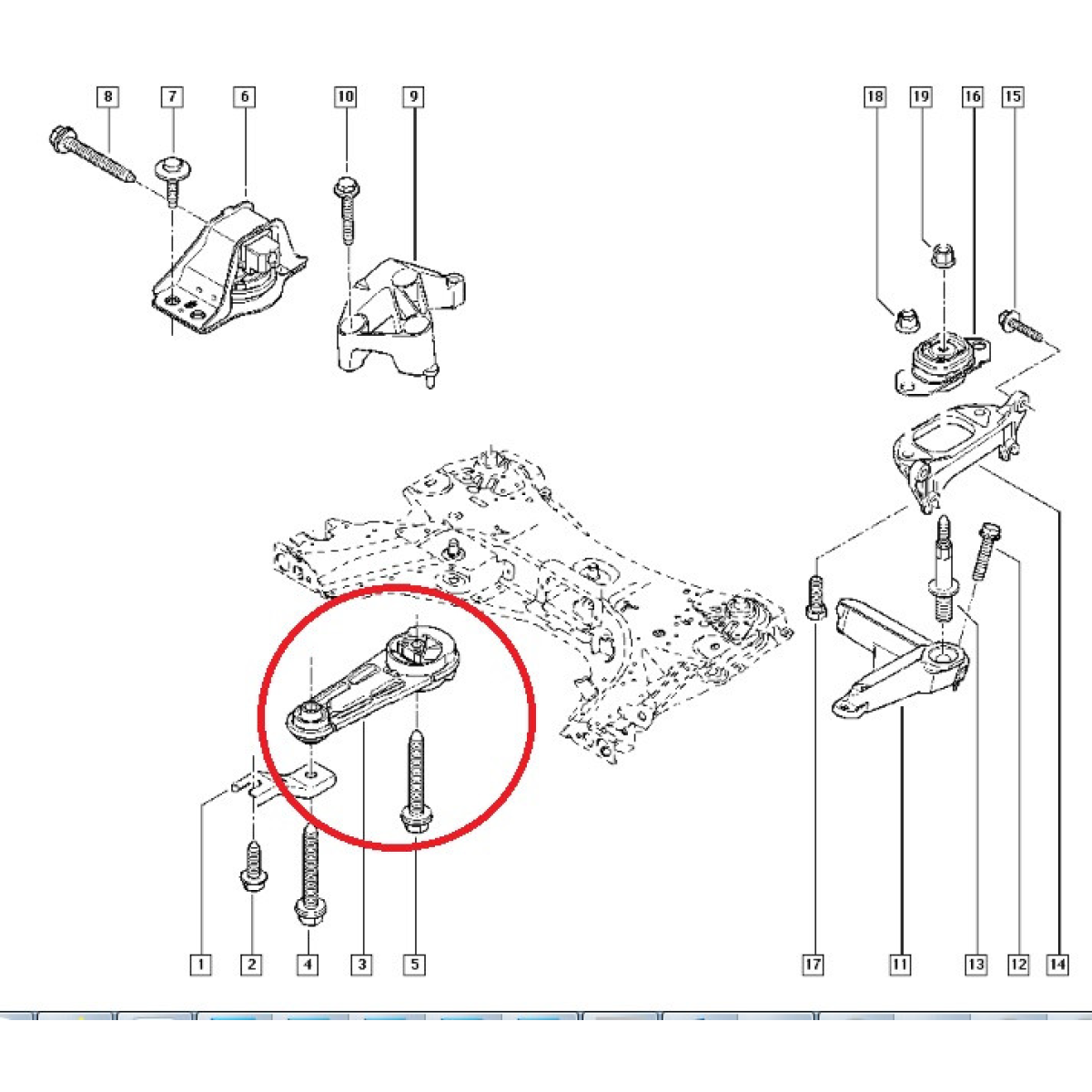 8 7 6 10 9 18 19 16 15

1 2 4 3 5 17 11 13 12 14