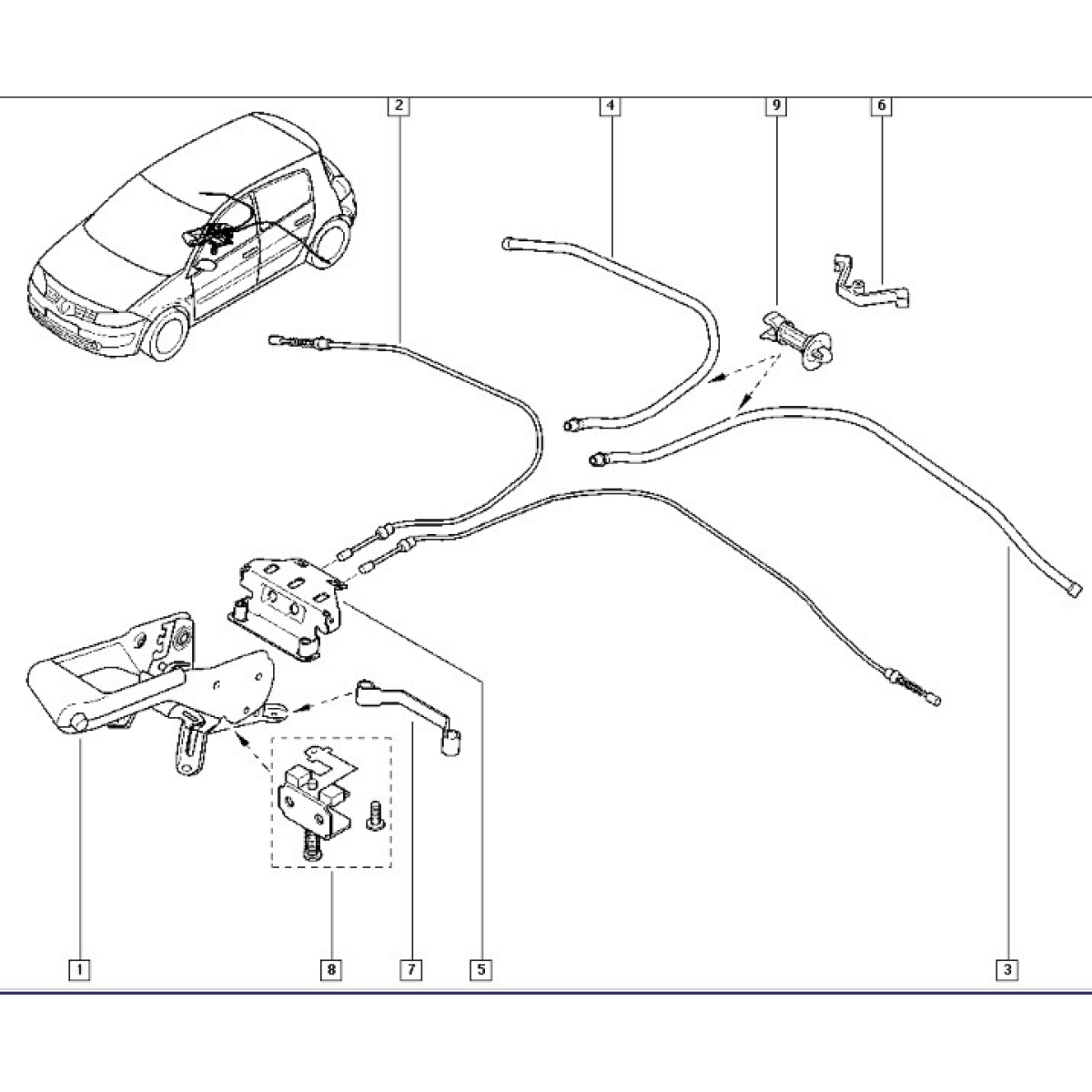 2
4
9
6
1
8
7
5
3