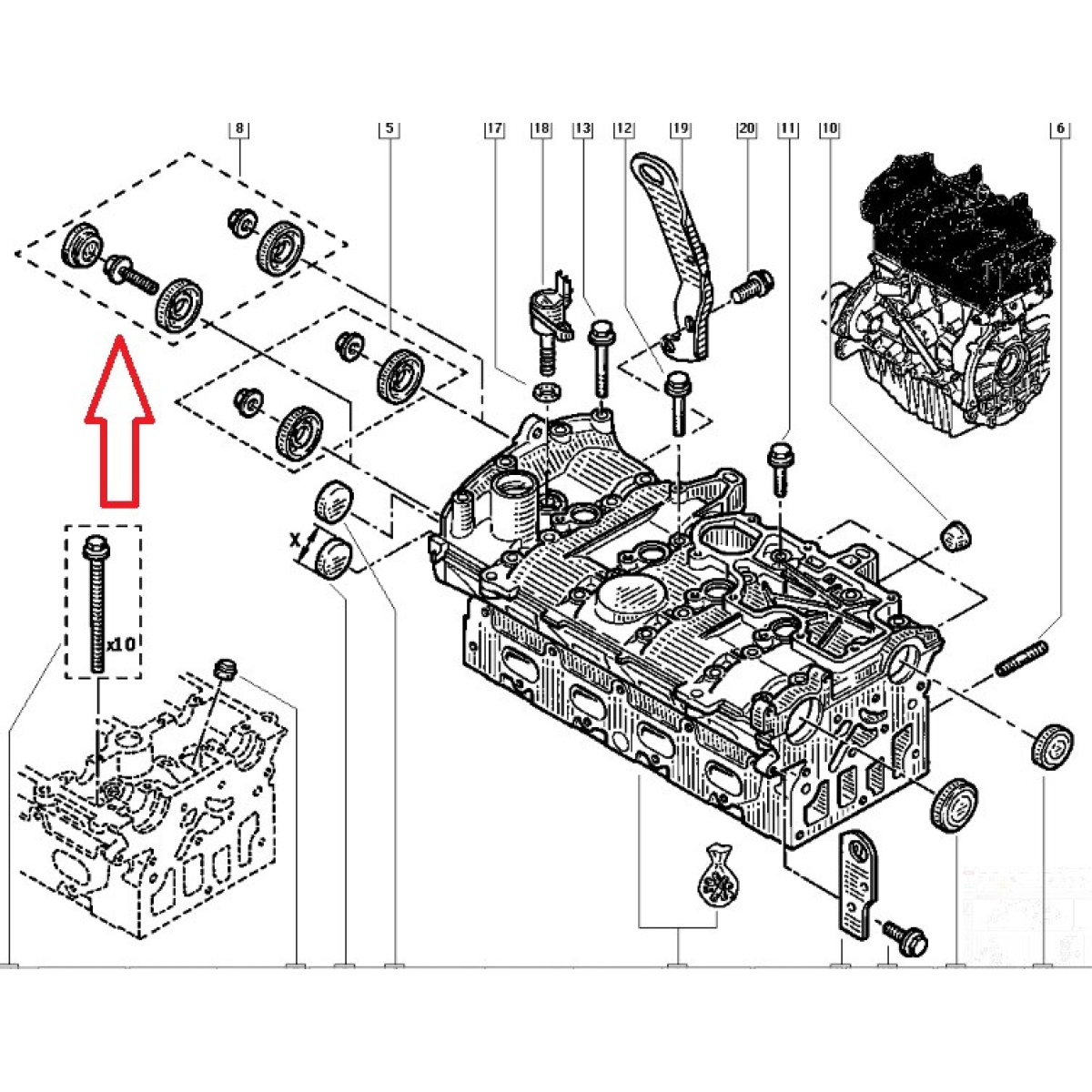 8
5
17
18
13
12
19
20
11
10
6
X
x10