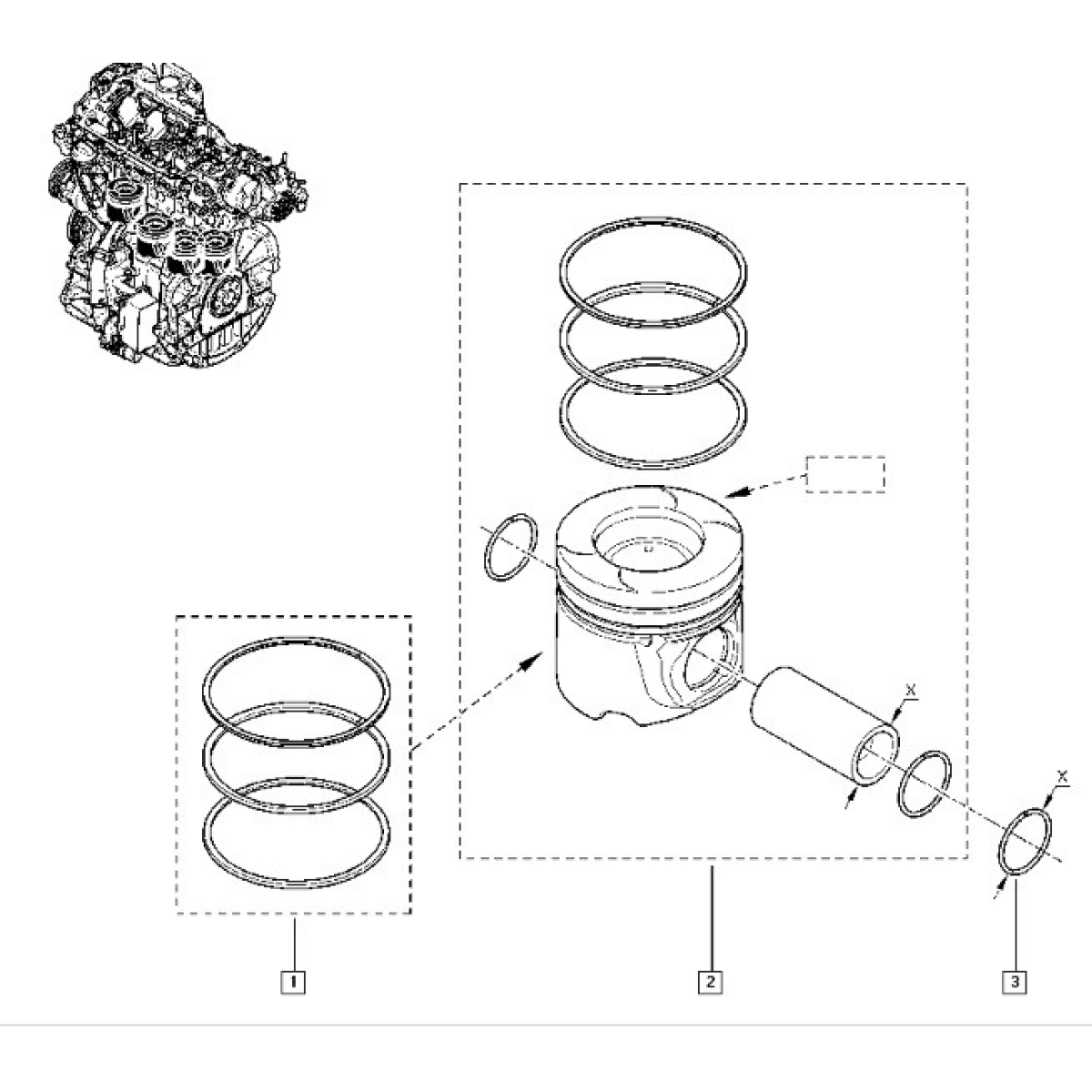 X

X

1

2

3