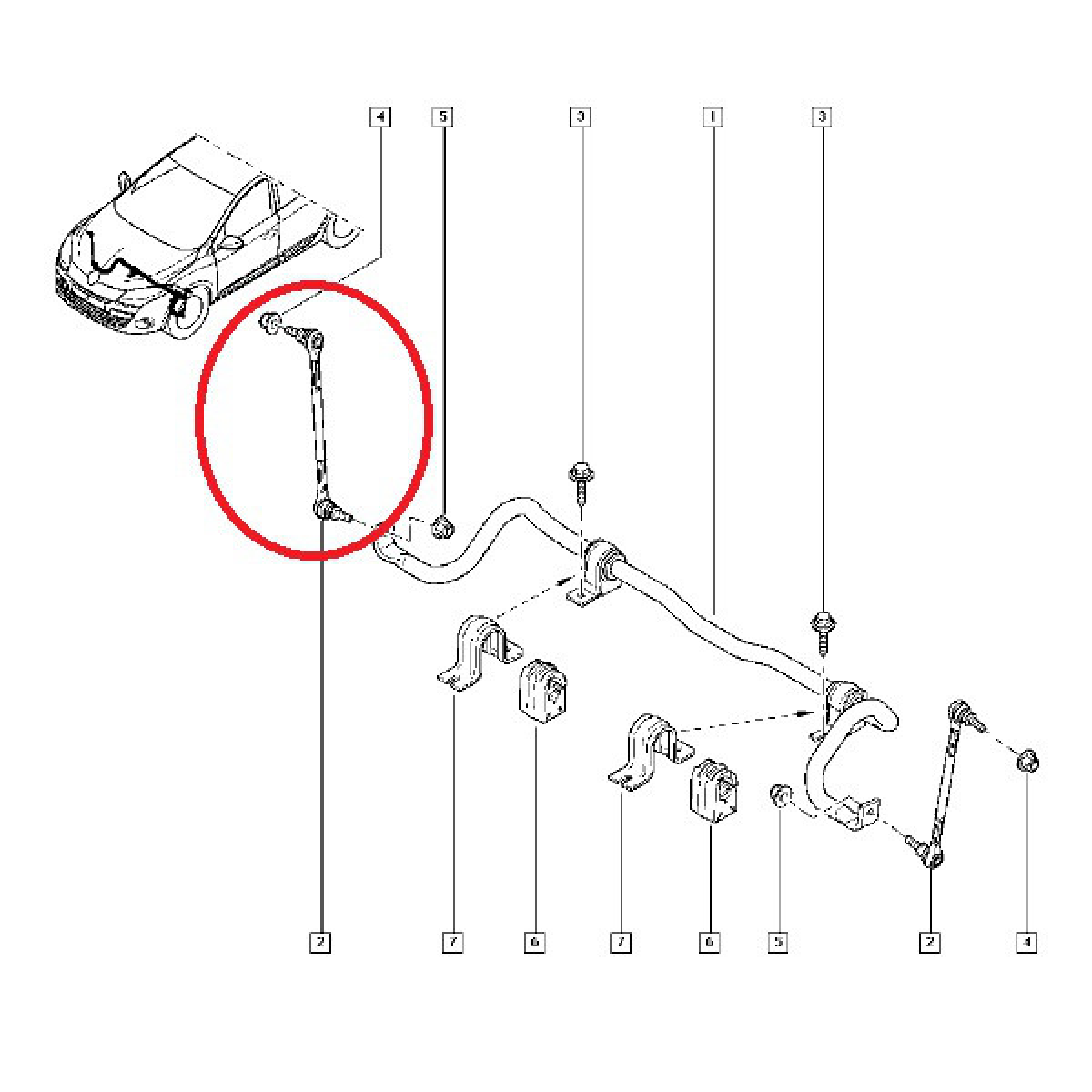 4
5
3
1
3
2
7
6
7
6
5
2
4